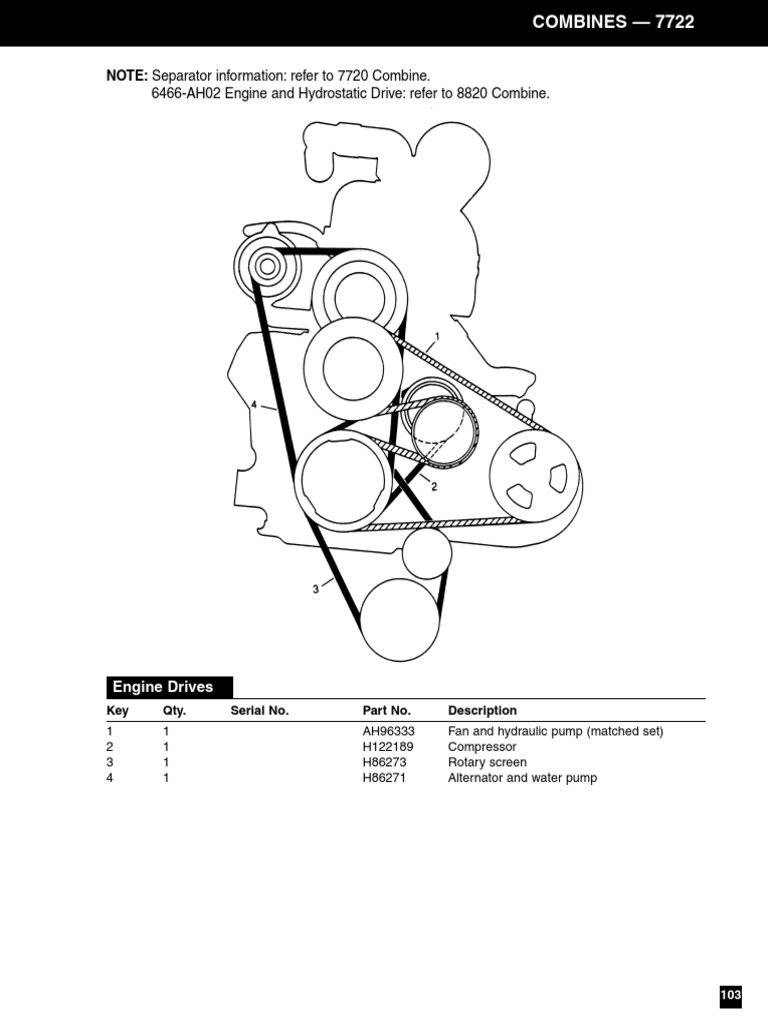 COMBINES — 7722

NOTE: Separator information: refer to 7720 Combine.
6466-AH02 Engine and Hydrostatic Drive: refer to 8820 Combine.

1

4

2

3

Engine Drives

| Key | Qty. | Serial No. | Part No. | Description |
|---|---|---|---|---|
| 1 | 1 | | AH96333 | Fan and hydraulic pump (matched set) |
| 2 | 1 | | H122189 | Compressor |
| 3 | 1 | | H86273 | Rotary screen |
| 4 | 1 | | H86271 | Alternator and water pump |

103