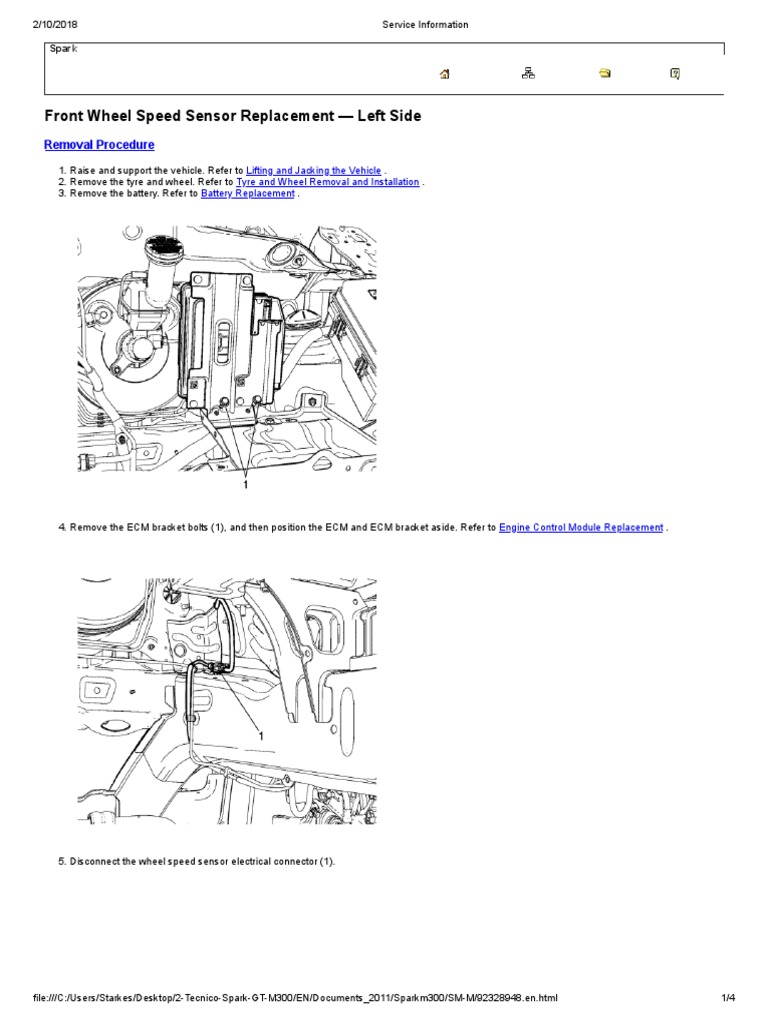 2/10/2018

Service Information

Spark

Front Wheel Speed Sensor Replacement — Left Side

Removal Procedure

1. Raise and support the vehicle. Refer to Lifting and Jacking the Vehicle .
2. Remove the tyre and wheel. Refer to Tyre and Wheel Removal and Installation .
3. Remove the battery. Refer to Battery Replacement .

1

4. Remove the ECM bracket bolts (1), and then position the ECM and ECM bracket aside. Refer to Engine Control Module Replacement .

1

5. Disconnect the wheel speed sensor electrical connector (1).

file:///C:/Users/Starkes/Desktop/2-Tecnico-Spark-GT-M300/EN/Documents_2011/Sparkm300/SM-M/92328948.en.html

1/4