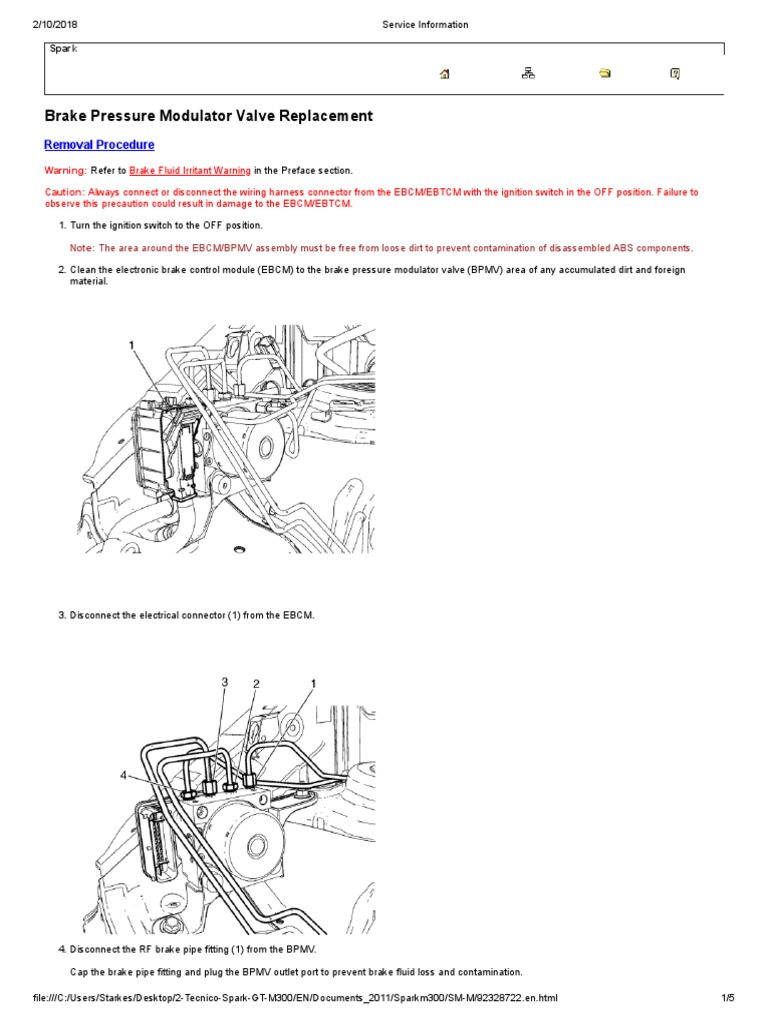 2/10/2018 Service Information

Spark

Brake Pressure Modulator Valve Replacement

Removal Procedure

Warning: Refer to Brake Fluid Irritant Warning in the Preface section.

Caution: Always connect or disconnect the wiring harness connector from the EBCM/EBTCM with the ignition switch in the OFF position. Failure to observe this precaution could result in damage to the EBCM/EBTCM.

1. Turn the ignition switch to the OFF position.

Note: The area around the EBCM/BPMV assembly must be free from loose dirt to prevent contamination of disassembled ABS components.

2. Clean the electronic brake control module (EBCM) to the brake pressure modulator valve (BPMV) area of any accumulated dirt and foreign material.

1

3. Disconnect the electrical connector (1) from the EBCM.

3 2 1

4

4. Disconnect the RF brake pipe fitting (1) from the BPMV.

Cap the brake pipe fitting and plug the BPMV outlet port to prevent brake fluid loss and contamination.

file:///C:/Users/Starkes/Desktop/2-Tecnico-Spark-GT-M300/EN/Documents_2011/Sparkm300/SM-M/92328722.en.html 1/5