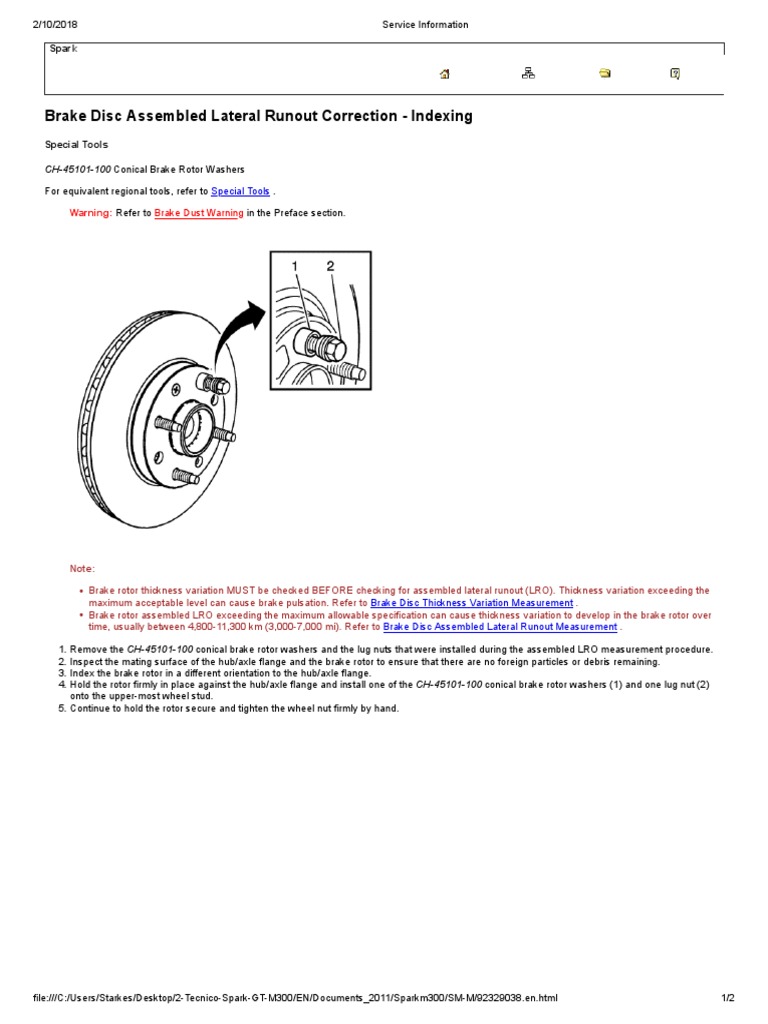 2/10/2018 Service Information

Spark

Brake Disc Assembled Lateral Runout Correction - Indexing

Special Tools

CH-45101-100 Conical Brake Rotor Washers

For equivalent regional tools, refer to Special Tools .

Warning: Refer to Brake Dust Warning in the Preface section.

1 2

Note:

• Brake rotor thickness variation MUST be checked BEFORE checking for assembled lateral runout (LRO). Thickness variation exceeding the maximum acceptable level can cause brake pulsation. Refer to Brake Disc Thickness Variation Measurement .
• Brake rotor assembled LRO exceeding the maximum allowable specification can cause thickness variation to develop in the brake rotor over time, usually between 4,800-11,300 km (3,000-7,000 mi). Refer to Brake Disc Assembled Lateral Runout Measurement .

1. Remove the CH-45101-100 conical brake rotor washers and the lug nuts that were installed during the assembled LRO measurement procedure.
2. Inspect the mating surface of the hub/axle flange and the brake rotor to ensure that there are no foreign particles or debris remaining.
3. Index the brake rotor in a different orientation to the hub/axle flange.
4. Hold the rotor firmly in place against the hub/axle flange and install one of the CH-45101-100 conical brake rotor washers (1) and one lug nut (2) onto the upper-most wheel stud.
5. Continue to hold the rotor secure and tighten the wheel nut firmly by hand.

file:///C:/Users/Starkes/Desktop/2-Tecnico-Spark-GT-M300/EN/Documents_2011/Sparkm300/SM-M/92329038.en.html 1/2