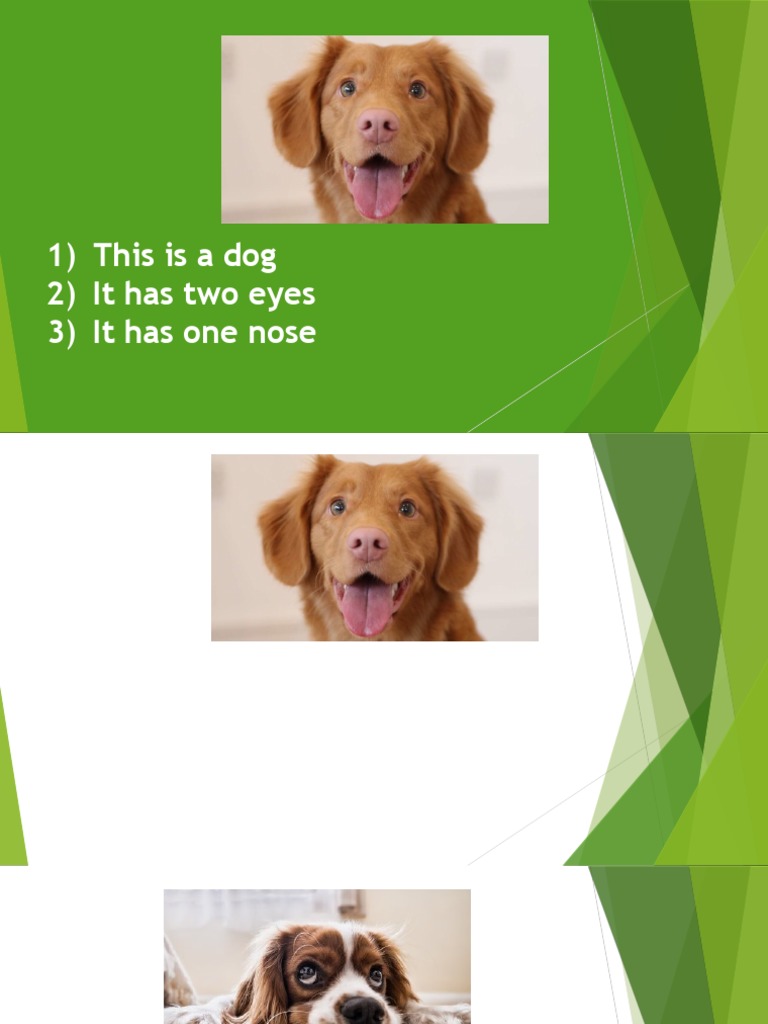 1) This is a dog
2) It has two eyes
3) It has one nose