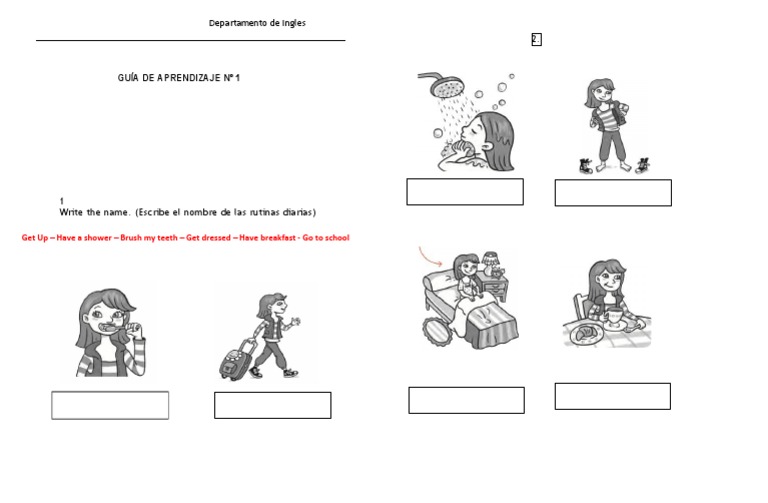 Departamento de Ingles

GUÍA DE APRENDIZAJE N° 1

1
Write the name. (Escribe el nombre de las rutinas diarias)

Get Up – Have a shower – Brush my teeth – Get dressed – Have breakfast - Go to school

2