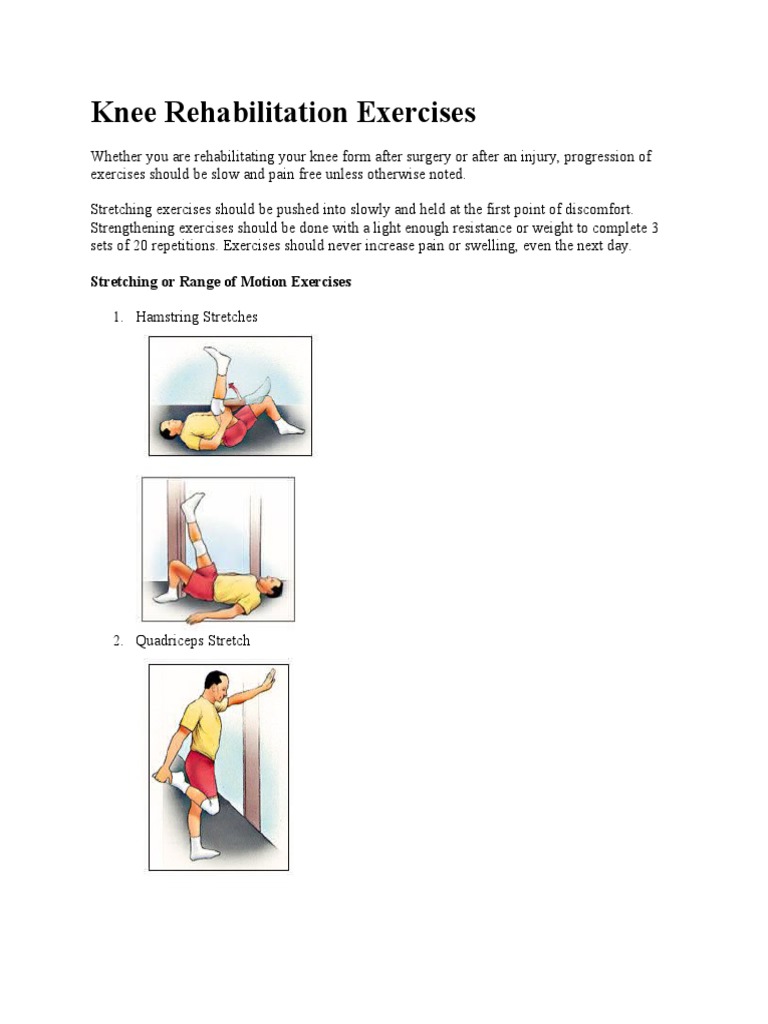 Knee Rehabilitation Exercises

Whether you are rehabilitating your knee form after surgery or after an injury, progression of exercises should be slow and pain free unless otherwise noted.

Stretching exercises should be pushed into slowly and held at the first point of discomfort. Strengthening exercises should be done with a light enough resistance or weight to complete 3 sets of 20 repetitions. Exercises should never increase pain or swelling, even the next day.

Stretching or Range of Motion Exercises

1. Hamstring Stretches

2. Quadriceps Stretch