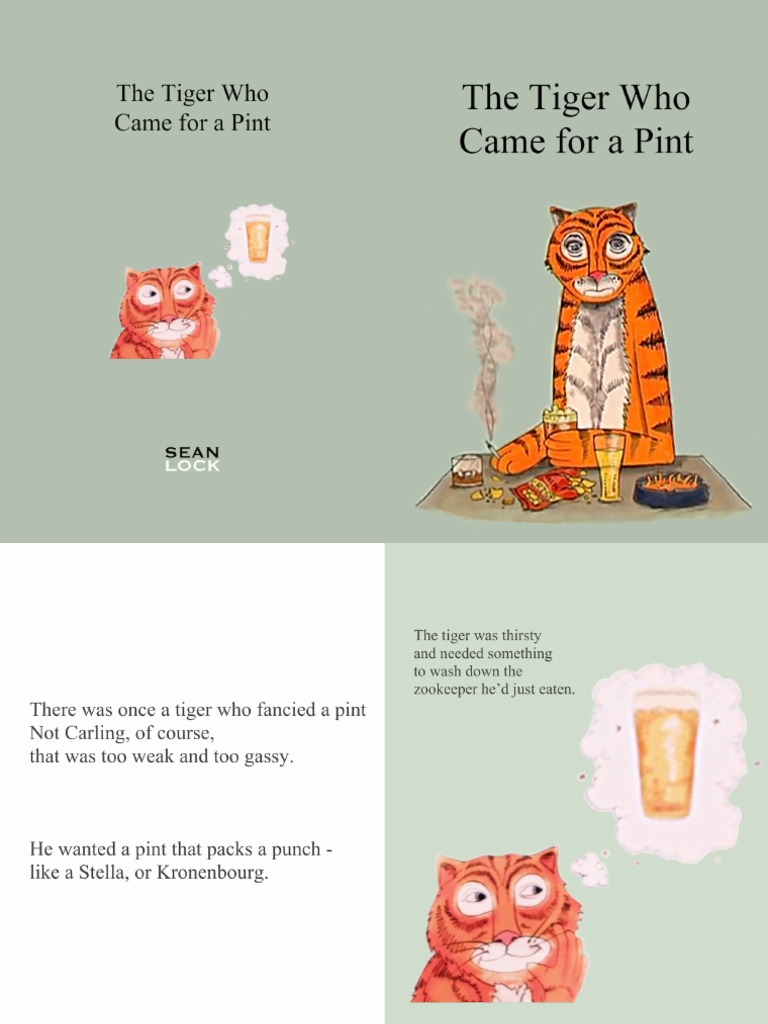 The Tiger Who Came for a Pint

SEAN LOCK

The Tiger Who Came for a Pint

There was once a tiger who fancied a pint
Not Carling, of course,
that was too weak and too gassy.

He wanted a pint that packs a punch - like a Stella, or Kronenbourg.

The tiger was thirsty and needed something to wash down the zookeeper he'd just eaten.