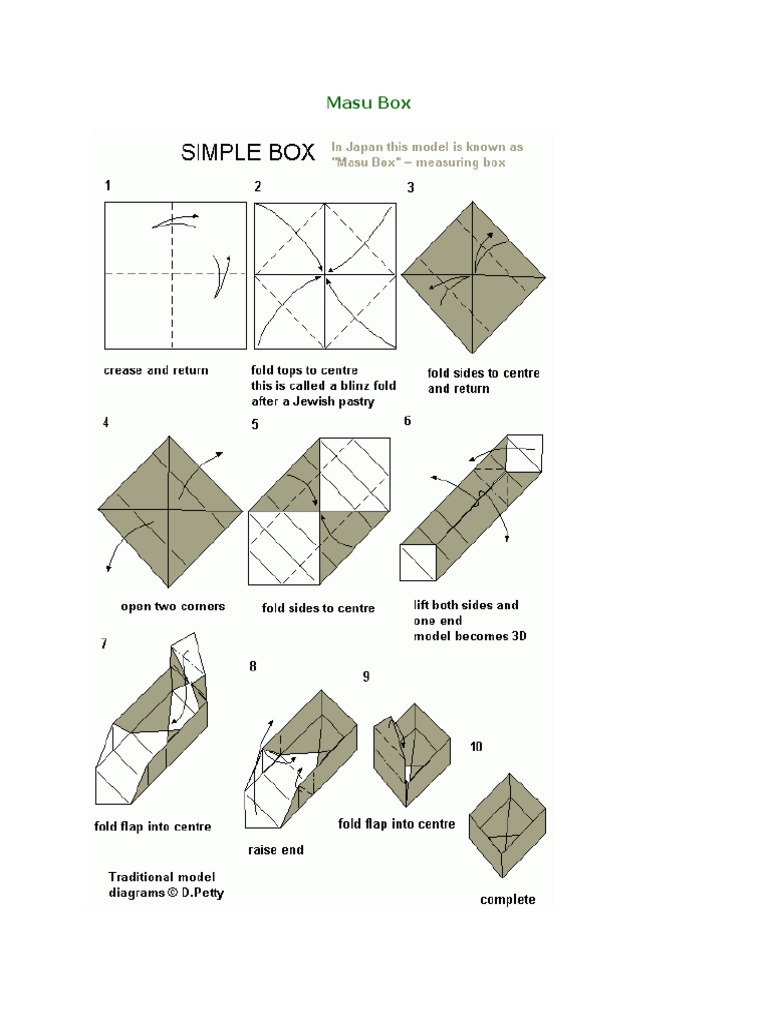 Masu Box

SIMPLE BOX

In Japan this model is known as "Masu Box" – measuring box

1

crease and return

2

fold tops to centre
this is called a blinz fold after a Jewish pastry

3

fold sides to centre and return

4

open two corners

5

fold sides to centre

6

lift both sides and one end
model becomes 3D

7

fold flap into centre

8

raise end

9

fold flap into centre

10

complete

Traditional model diagrams © D.Petty