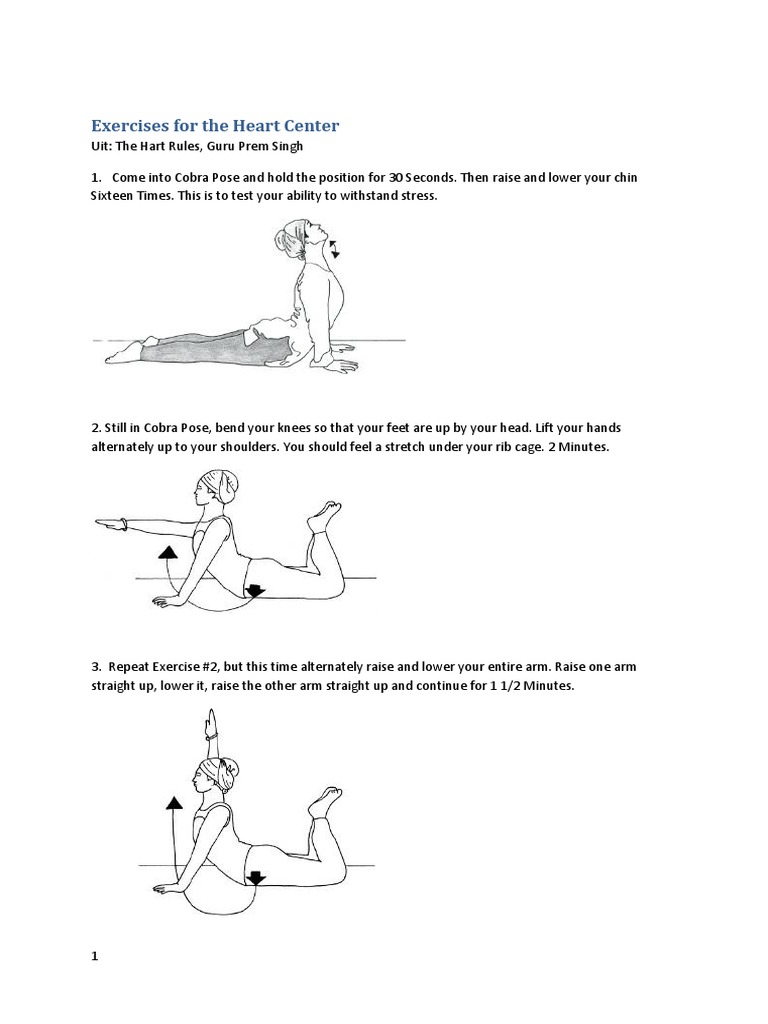 Exercises for the Heart Center

Uit: The Hart Rules, Guru Prem Singh

1. Come into Cobra Pose and hold the position for 30 Seconds. Then raise and lower your chin Sixteen Times. This is to test your ability to withstand stress.

2. Still in Cobra Pose, bend your knees so that your feet are up by your head. Lift your hands alternately up to your shoulders. You should feel a stretch under your rib cage. 2 Minutes.

3. Repeat Exercise #2, but this time alternately raise and lower your entire arm. Raise one arm straight up, lower it, raise the other arm straight up and continue for 1 1/2 Minutes.

1