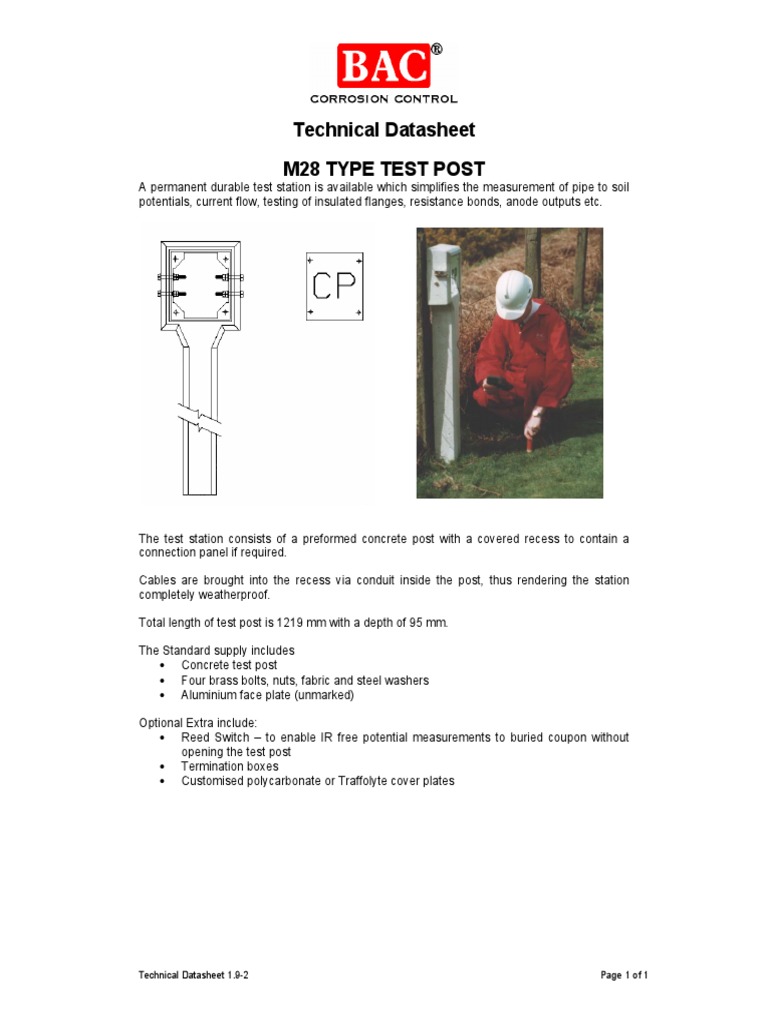 BAC®
CORROSION CONTROL

Technical Datasheet

M28 TYPE TEST POST

A permanent durable test station is available which simplifies the measurement of pipe to soil potentials, current flow, testing of insulated flanges, resistance bonds, anode outputs etc.

CP

The test station consists of a preformed concrete post with a covered recess to contain a connection panel if required.

Cables are brought into the recess via conduit inside the post, thus rendering the station completely weatherproof.

Total length of test post is 1219 mm with a depth of 95 mm.

The Standard supply includes
• Concrete test post
• Four brass bolts, nuts, fabric and steel washers
• Aluminium face plate (unmarked)

Optional Extra include:
• Reed Switch – to enable IR free potential measurements to buried coupon without opening the test post
• Termination boxes
• Customised polycarbonate or Traffolyte cover plates

Technical Datasheet 1.9-2

Page 1 of 1