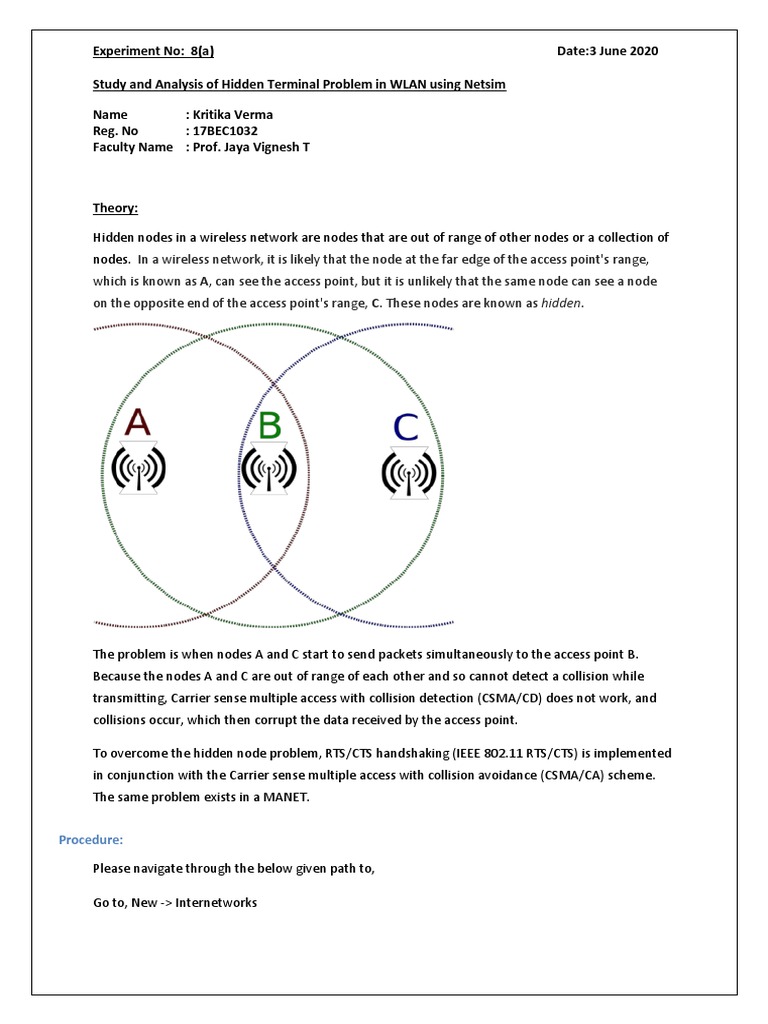 Experiment No: 8(a)

Date:3 June 2020

Study and Analysis of Hidden Terminal Problem in WLAN using Netsim

Name : Kritika Verma
Reg. No : 17BEC1032
Faculty Name : Prof. Jaya Vignesh T

Theory:

Hidden nodes in a wireless network are nodes that are out of range of other nodes or a collection of nodes. In a wireless network, it is likely that the node at the far edge of the access point's range, which is known as A, can see the access point, but it is unlikely that the same node can see a node on the opposite end of the access point's range, C. These nodes are known as hidden.

A B C

The problem is when nodes A and C start to send packets simultaneously to the access point B. Because the nodes A and C are out of range of each other and so cannot detect a collision while transmitting, Carrier sense multiple access with collision detection (CSMA/CD) does not work, and collisions occur, which then corrupt the data received by the access point.

To overcome the hidden node problem, RTS/CTS handshaking (IEEE 802.11 RTS/CTS) is implemented in conjunction with the Carrier sense multiple access with collision avoidance (CSMA/CA) scheme. The same problem exists in a MANET.

Procedure:

Please navigate through the below given path to,

Go to, New -> Internetworks