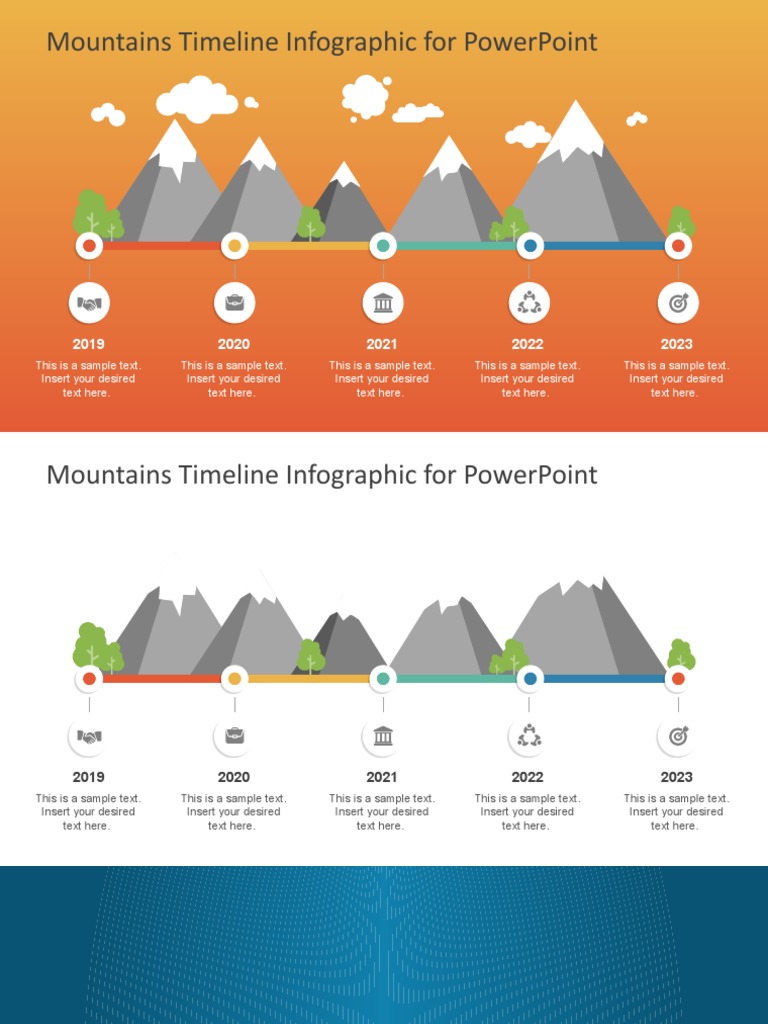 Mountains Timeline Infographic for PowerPoint

2019
This is a sample text. Insert your desired text here.

2020
This is a sample text. Insert your desired text here.

2021
This is a sample text. Insert your desired text here.

2022
This is a sample text. Insert your desired text here.

2023
This is a sample text. Insert your desired text here.

Mountains Timeline Infographic for PowerPoint

2019
This is a sample text. Insert your desired text here.

2020
This is a sample text. Insert your desired text here.

2021
This is a sample text. Insert your desired text here.

2022
This is a sample text. Insert your desired text here.

2023
This is a sample text. Insert your desired text here.