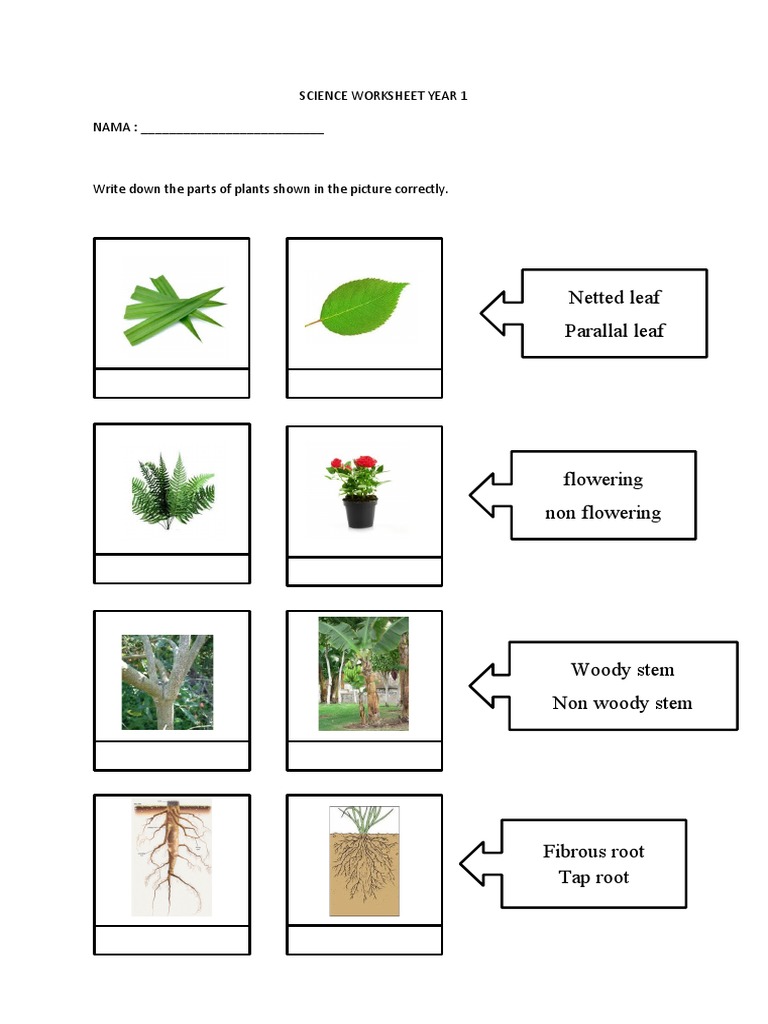 SCIENCE WORKSHEET YEAR 1

NAMA : ___________________________

Write down the parts of plants shown in the picture correctly.

Netted leaf
Parallal leaf

flowering
non flowering

Woody stem
Non woody stem

Fibrous root
Tap root