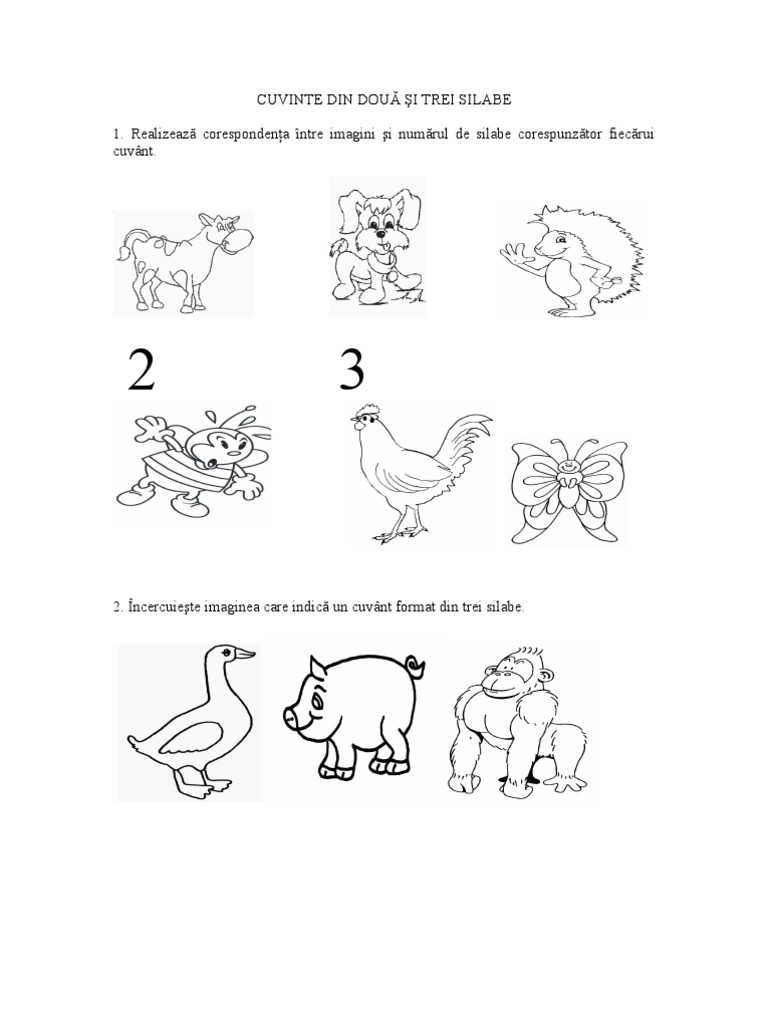 CUVINTE DIN DOUĂ ŞI TREI SILABE

1. Realizează corespondenţa între imagini şi numărul de silabe corespunzător fiecărui cuvânt.

2

3

2. Încercuieşte imaginea care indică un cuvânt format din trei silabe.