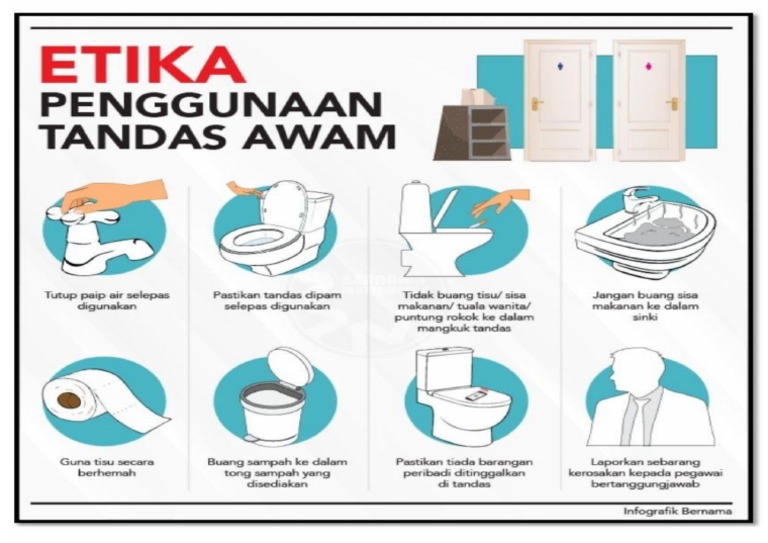 ETIKA
PENGGUNAAN
TANDAS AWAM

Tutup paip air selepas digunakan

Pastikan tandas dipam selepas digunakan

Tidak buang tisu/ sisa makanan/ tuala wanita/ puntung rokok ke dalam mangkuk tandas

Jangan buang sisa makanan ke dalam sinki

Guna tisu secara berhemah

Buang sampah ke dalam tong sampah yang disediakan

Pastikan tiada barangan peribadi ditinggalkan di tandas

Laporkan sebarang kerosakan kepada pegawai bertanggungjawab

Infografik Bernama