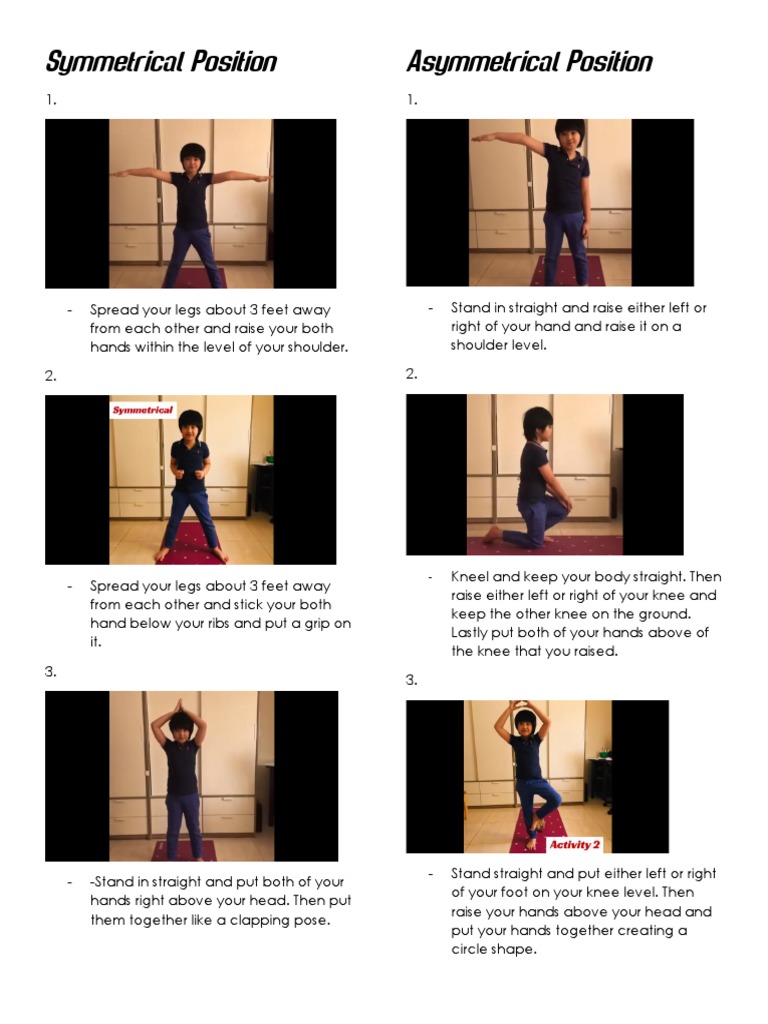 Symmetrical Position

1.

- Spread your legs about 3 feet away from each other and raise your both hands within the level of your shoulder.

2.

Symmetrical

- Spread your legs about 3 feet away from each other and stick your both hand below your ribs and put a grip on it.

3.

- -Stand in straight and put both of your hands right above your head. Then put them together like a clapping pose.

Asymmetrical Position

1.

- Stand in straight and raise either left or right of your hand and raise it on a shoulder level.

2.

- Kneel and keep your body straight. Then raise either left or right of your knee and keep the other knee on the ground. Lastly put both of your hands above of the knee that you raised.

3.

Activity 2

- Stand straight and put either left or right of your foot on your knee level. Then raise your hands above your head and put your hands together creating a circle shape.