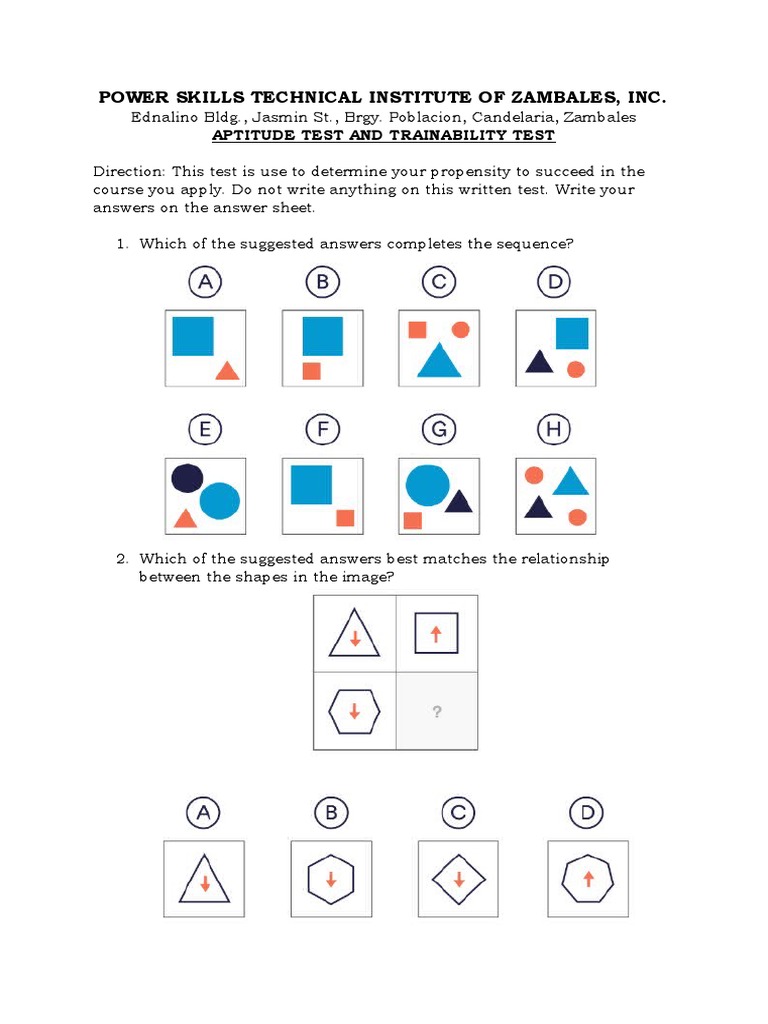 POWER SKILLS TECHNICAL INSTITUTE OF ZAMBALES, INC.
Ednalino Bldg., Jasmin St., Brgy. Poblacion, Candelaria, Zambales
APTITUDE TEST AND TRAINABILITY TEST

Direction: This test is use to determine your propensity to succeed in the course you apply. Do not write anything on this written test. Write your answers on the answer sheet.

1. Which of the suggested answers completes the sequence?

A B C D

E F G H

2. Which of the suggested answers best matches the relationship between the shapes in the image?

?

A B C D