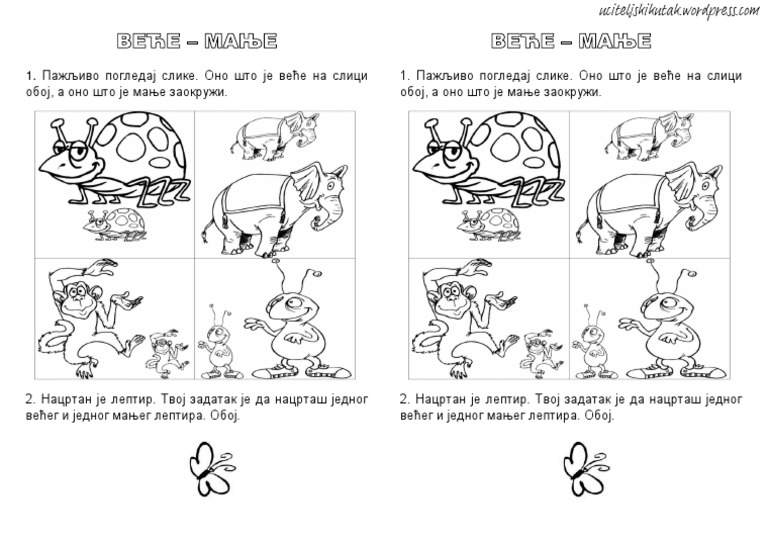 uciteljskikutak.wordpress.com

ВЕЋЕ – МАЊЕ

1. Пажљиво погледај слике. Оно што је веће на слици обој, а оно што је мање заокружи.

2. Нацртан је лептир. Твој задатак је да нацрташ једног већег и једног мањег лептира. Обој.

ВЕЋЕ – МАЊЕ

1. Пажљиво погледај слике. Оно што је веће на слици обој, а оно што је мање заокружи.

2. Нацртан је лептир. Твој задатак је да нацрташ једног већег и једног мањег лептира. Обој.