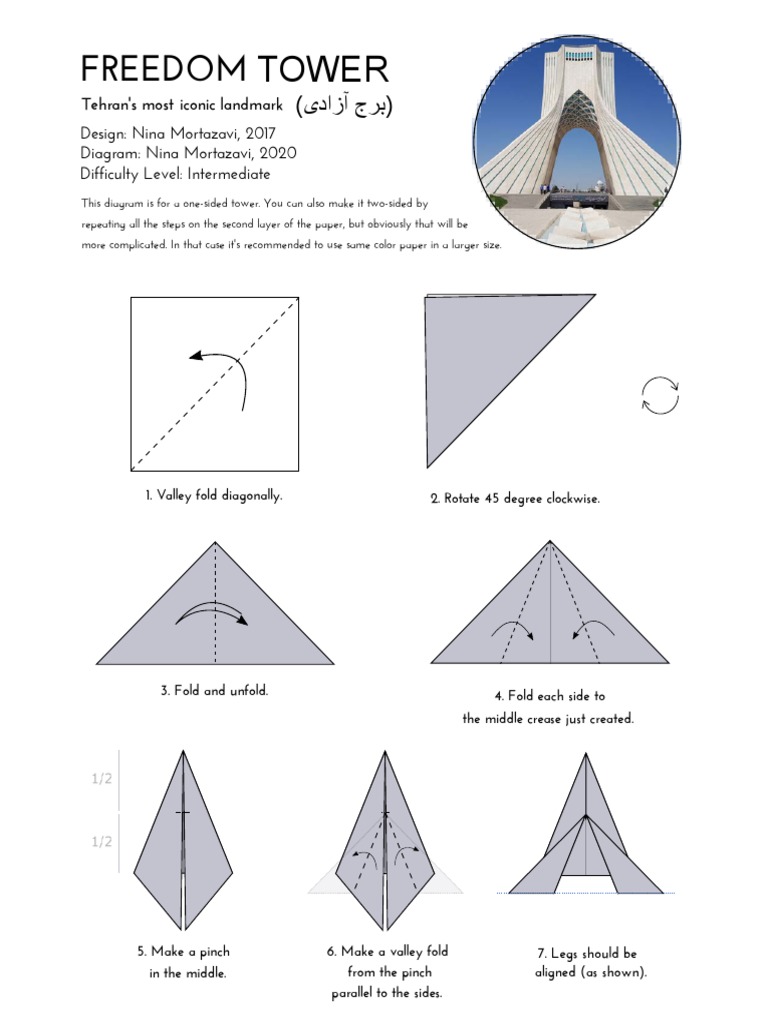 FREEDOM TOWER

Tehran's most iconic landmark (برج آزادی)

Design: Nina Mortazavi, 2017
Diagram: Nina Mortazavi, 2020
Difficulty Level: Intermediate

This diagram is for a one-sided tower. You can also make it two-sided by repeating all the steps on the second layer of the paper, but obviously that will be more complicated. In that case it's recommended to use same color paper in a larger size.

1. Valley fold diagonally.

2. Rotate 45 degree clockwise.

3. Fold and unfold.

4. Fold each side to the middle crease just created.

1/2

1/2

5. Make a pinch in the middle.

6. Make a valley fold from the pinch parallel to the sides.

7. Legs should be aligned (as shown).