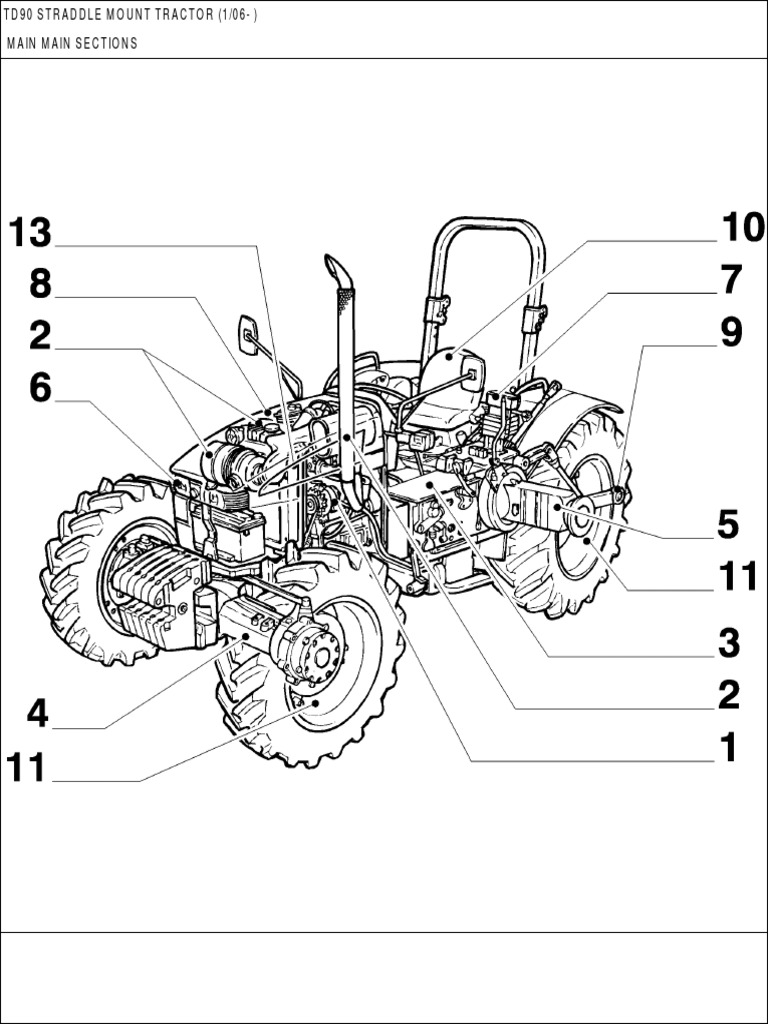 TD90 STRADDLE MOUNT TRACTOR (1/06- )

MAIN MAIN SECTIONS

13
8
2
6
4
11
10
7
9
5
11
3
2
1