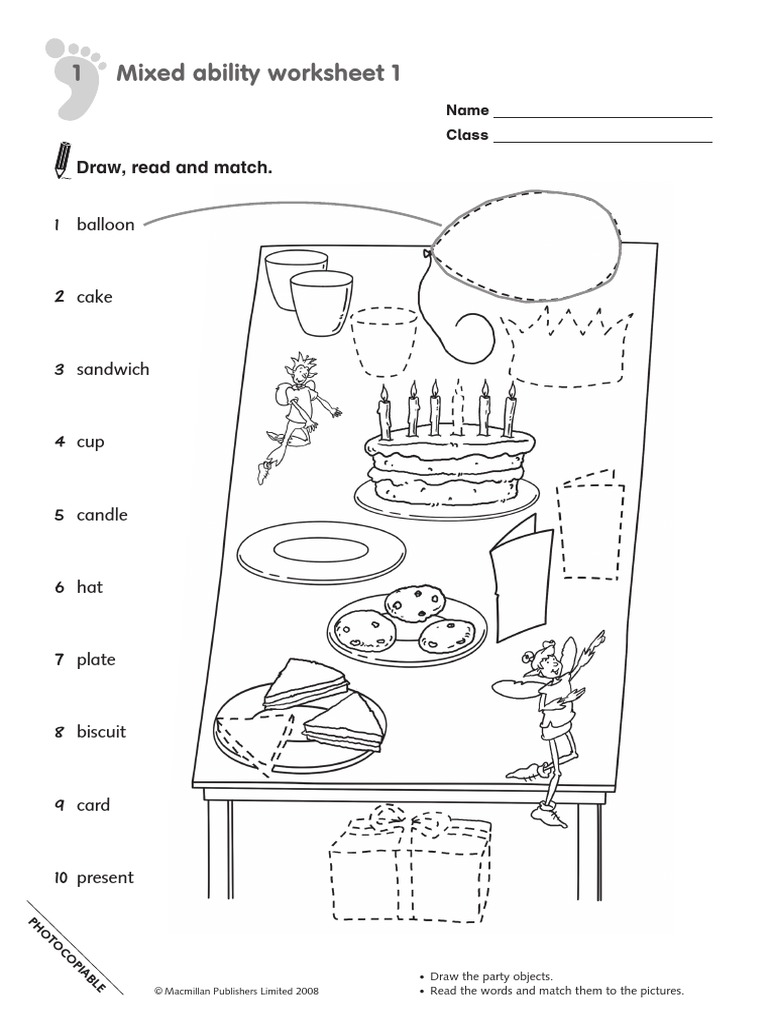 1 Mixed ability worksheet 1

Name ____________________

Class ____________________

Draw, read and match.

1 balloon

2 cake

3 sandwich

4 cup

5 candle

6 hat

7 plate

8 biscuit

9 card

10 present

PHOTOCOPIABLE

© Macmillan Publishers Limited 2008

• Draw the party objects.
• Read the words and match them to the pictures.