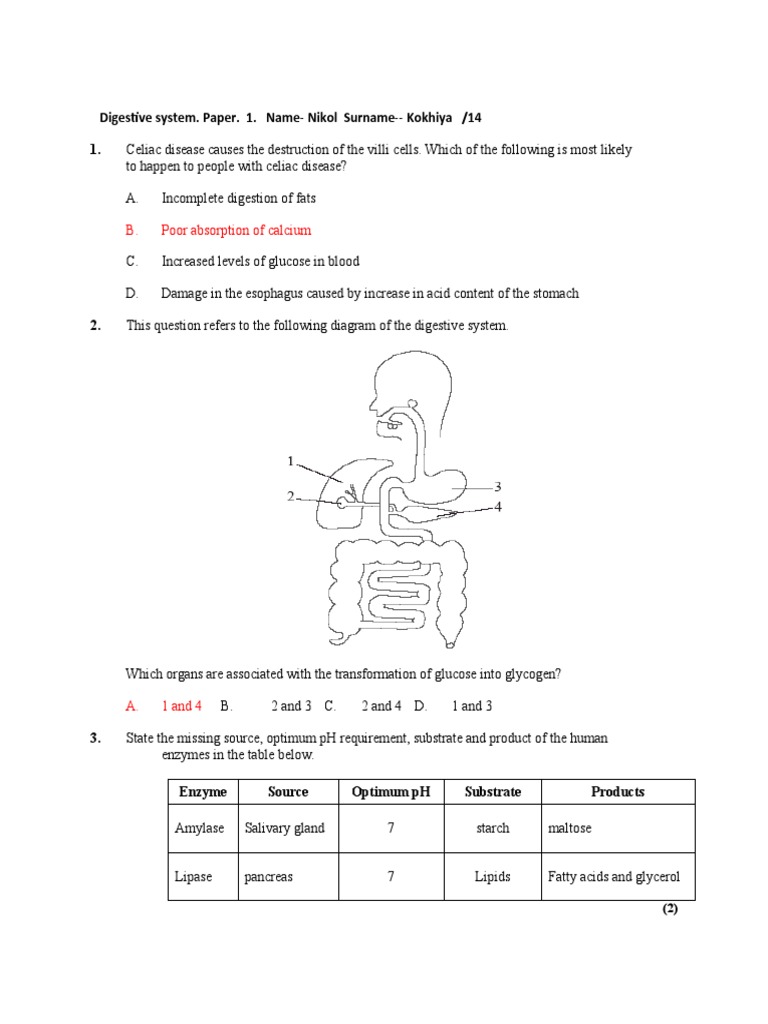 Digestive system. Paper. 1. Name- Nikol Surname-- Kokhiya /14

1. Celiac disease causes the destruction of the villi cells. Which of the following is most likely to happen to people with celiac disease?

A. Incomplete digestion of fats

B. Poor absorption of calcium

C. Increased levels of glucose in blood

D. Damage in the esophagus caused by increase in acid content of the stomach

2. This question refers to the following diagram of the digestive system.

1
2
3
4

Which organs are associated with the transformation of glucose into glycogen?

A. 1 and 4 B. 2 and 3 C. 2 and 4 D. 1 and 3

3. State the missing source, optimum pH requirement, substrate and product of the human enzymes in the table below.

| Enzyme | Source | Optimum pH | Substrate | Products |
|---|---|---|---|---|
| Amylase | Salivary gland | 7 | starch | maltose |
| Lipase | pancreas | 7 | Lipids | Fatty acids and glycerol |

(2)