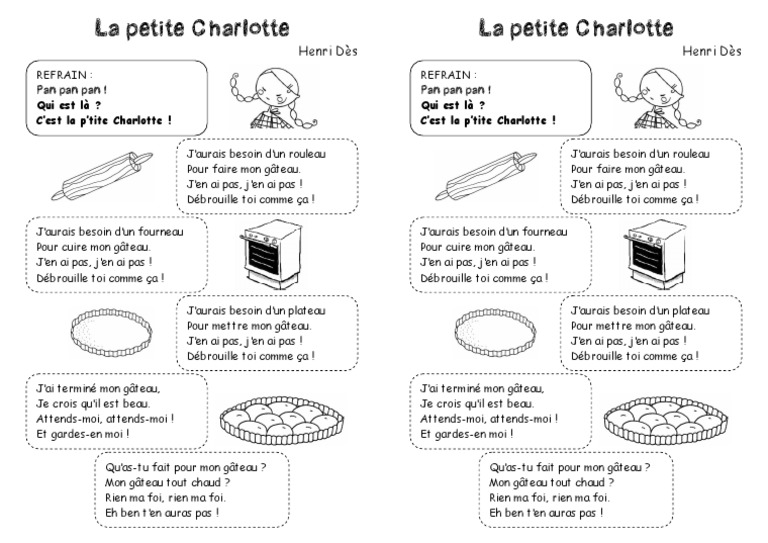 La petite Charlotte

Henri Dès

REFRAIN :
Pan pan pan !
Qui est là ?
C'est la p'tite Charlotte !

J'aurais besoin d'un rouleau
Pour faire mon gâteau.
J'en ai pas, j'en ai pas !
Débrouille toi comme ça !

J'aurais besoin d'un fourneau
Pour cuire mon gâteau.
J'en ai pas, j'en ai pas !
Débrouille toi comme ça !

J'aurais besoin d'un plateau
Pour mettre mon gâteau.
J'en ai pas, j'en ai pas !
Débrouille toi comme ça !

J'ai terminé mon gâteau,
Je crois qu'il est beau.
Attends-moi, attends-moi !
Et gardes-en moi !

Qu'as-tu fait pour mon gâteau ?
Mon gâteau tout chaud ?
Rien ma foi, rien ma foi.
Eh ben t'en auras pas !

La petite Charlotte

Henri Dès

REFRAIN :
Pan pan pan !
Qui est là ?
C'est la p'tite Charlotte !

J'aurais besoin d'un rouleau
Pour faire mon gâteau.
J'en ai pas, j'en ai pas !
Débrouille toi comme ça !

J'aurais besoin d'un fourneau
Pour cuire mon gâteau.
J'en ai pas, j'en ai pas !
Débrouille toi comme ça !

J'aurais besoin d'un plateau
Pour mettre mon gâteau.
J'en ai pas, j'en ai pas !
Débrouille toi comme ça !

J'ai terminé mon gâteau,
Je crois qu'il est beau.
Attends-moi, attends-moi !
Et gardes-en moi !

Qu'as-tu fait pour mon gâteau ?
Mon gâteau tout chaud ?
Rien ma foi, rien ma foi.
Eh ben t'en auras pas !