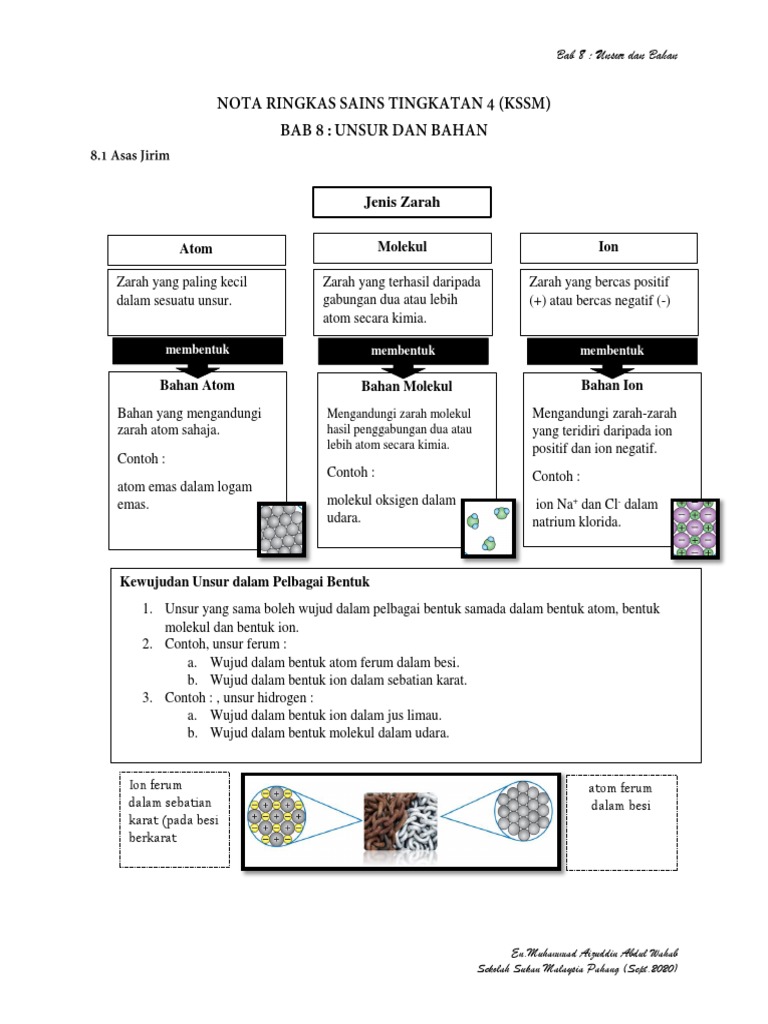 Bab 8 : Unsur dan Bahan

NOTA RINGKAS SAINS TINGKATAN 4 (KSSM)
BAB 8 : UNSUR DAN BAHAN

8.1 Asas Jirim

Jenis Zarah

Atom

Zarah yang paling kecil dalam sesuatu unsur.

membentuk

Bahan Atom

Bahan yang mengandungi zarah atom sahaja.

Contoh :

atom emas dalam logam emas.

Molekul

Zarah yang terhasil daripada gabungan dua atau lebih atom secara kimia.

membentuk

Bahan Molekul

Mengandungi zarah molekul hasil penggabungan dua atau lebih atom secara kimia.

Contoh :

molekul oksigen dalam udara.

Ion

Zarah yang bercas positif (+) atau bercas negatif (-)

membentuk

Bahan Ion

Mengandungi zarah-zarah yang teridiri daripada ion positif dan ion negatif.

Contoh :

ion $Na^+$ dan $Cl^-$ dalam natrium klorida.

Kewujudan Unsur dalam Pelbagai Bentuk

1. Unsur yang sama boleh wujud dalam pelbagai bentuk samada dalam bentuk atom, bentuk molekul dan bentuk ion.
2. Contoh, unsur ferum :
a. Wujud dalam bentuk atom ferum dalam besi.
b. Wujud dalam bentuk ion dalam sebatian karat.
3. Contoh : , unsur hidrogen :
a. Wujud dalam bentuk ion dalam jus limau.
b. Wujud dalam bentuk molekul dalam udara.

Ion ferum dalam sebatian karat (pada besi berkarat

atom ferum dalam besi

En.Muhammad Aizuddin Abdul Wahab
Sekolah Sukan Malaysia Pahang (Sept.2020)