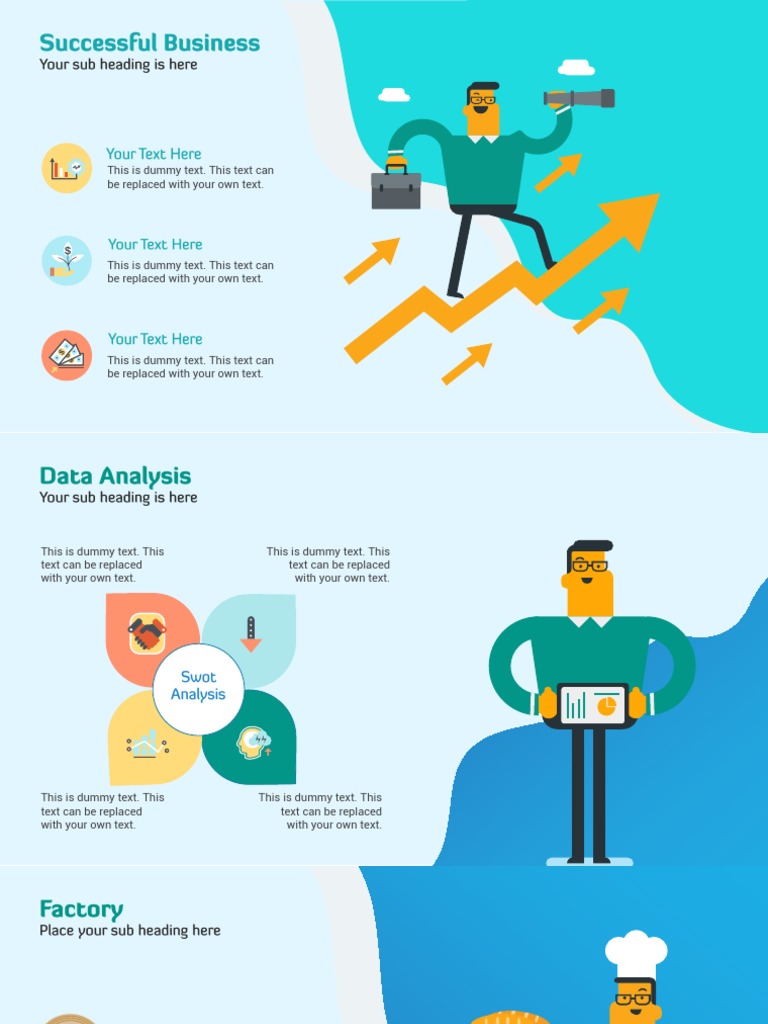 Successful Business
Your sub heading is here

Your Text Here
This is dummy text. This text can be replaced with your own text.

Your Text Here
This is dummy text. This text can be replaced with your own text.

Your Text Here
This is dummy text. This text can be replaced with your own text.

Data Analysis
Your sub heading is here

This is dummy text. This text can be replaced with your own text.

This is dummy text. This text can be replaced with your own text.

Swot Analysis

This is dummy text. This text can be replaced with your own text.

This is dummy text. This text can be replaced with your own text.

Factory
Place your sub heading here