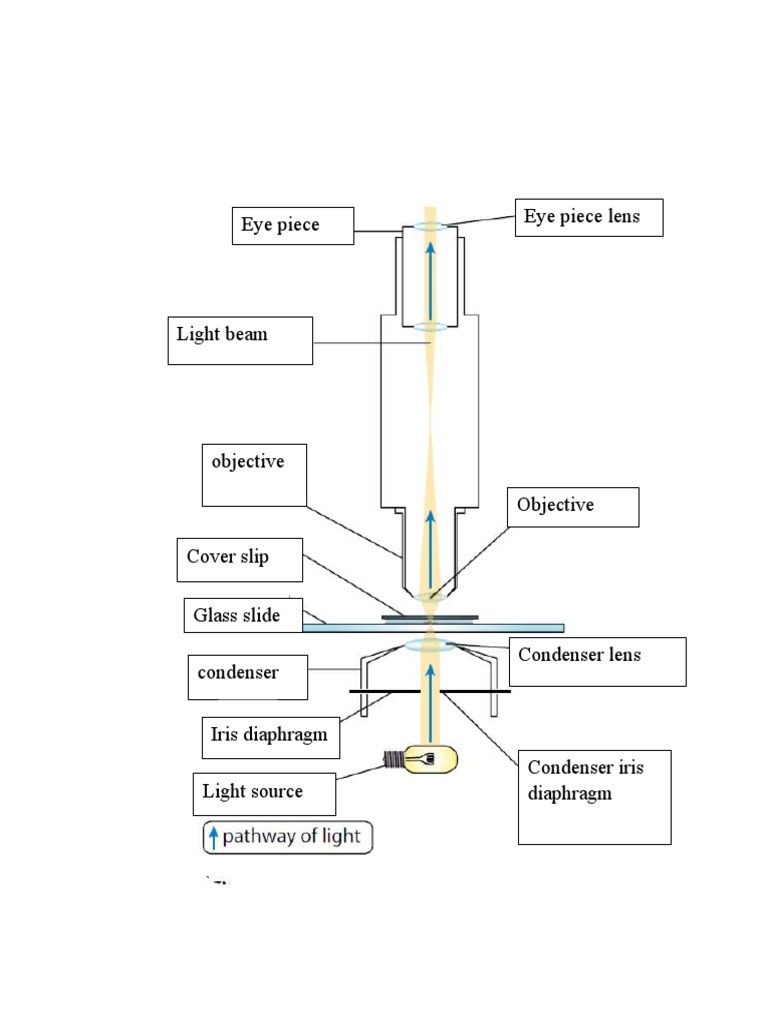 Eye piece

Eye piece lens

Light beam

objective

Objective

Cover slip

Glass slide

condenser

Condenser lens

Iris diaphragm

Light source

Condenser iris diaphragm

pathway of light