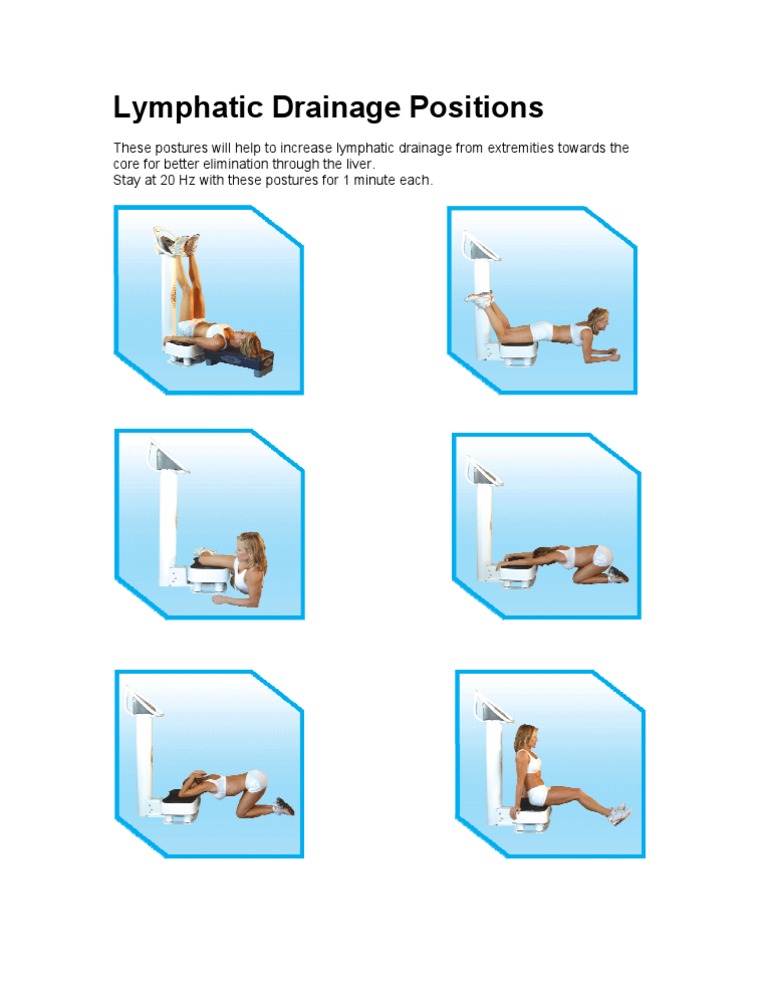 Lymphatic Drainage Positions

These postures will help to increase lymphatic drainage from extremities towards the core for better elimination through the liver.
Stay at 20 Hz with these postures for 1 minute each.