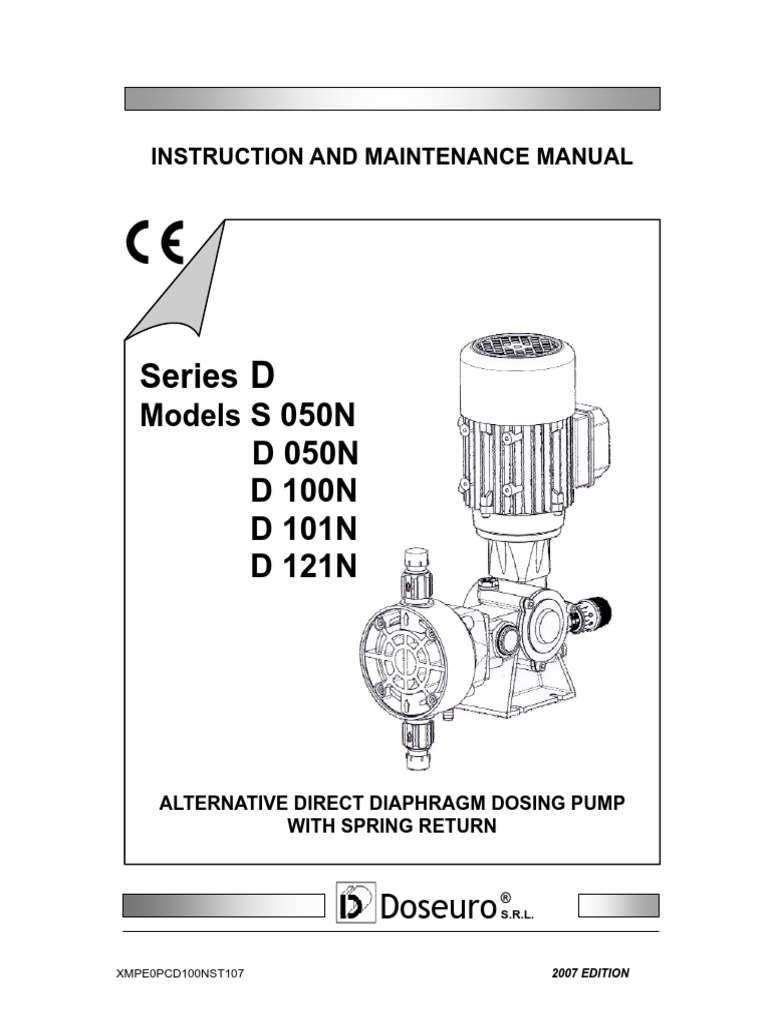 INSTRUCTION AND MAINTENANCE MANUAL

CE

Series D
Models S 050N
D 050N
D 100N
D 101N
D 121N

ALTERNATIVE DIRECT DIAPHRAGM DOSING PUMP WITH SPRING RETURN

Doseuro® S.R.L.

XMPE0PCD100NST107

2007 EDITION