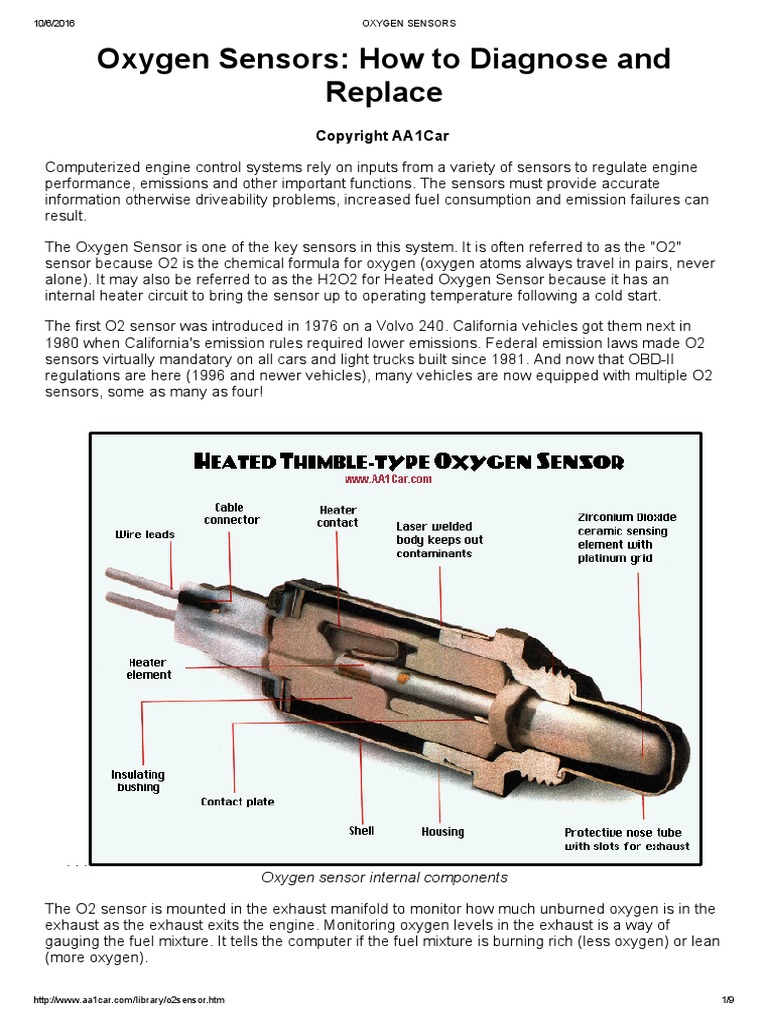 10/6/2016 OXYGEN SENSORS

Oxygen Sensors: How to Diagnose and Replace

Copyright AA1Car

Computerized engine control systems rely on inputs from a variety of sensors to regulate engine performance, emissions and other important functions. The sensors must provide accurate information otherwise driveability problems, increased fuel consumption and emission failures can result.

The Oxygen Sensor is one of the key sensors in this system. It is often referred to as the "O2" sensor because O2 is the chemical formula for oxygen (oxygen atoms always travel in pairs, never alone). It may also be referred to as the H2O2 for Heated Oxygen Sensor because it has an internal heater circuit to bring the sensor up to operating temperature following a cold start.

The first O2 sensor was introduced in 1976 on a Volvo 240. California vehicles got them next in 1980 when California's emission rules required lower emissions. Federal emission laws made O2 sensors virtually mandatory on all cars and light trucks built since 1981. And now that OBD-II regulations are here (1996 and newer vehicles), many vehicles are now equipped with multiple O2 sensors, some as many as four!

HEATED THIMBLE-TYPE OXYGEN SENSOR
www.AA1Car.com

Wire leads
Cable connector
Heater contact
Laser welded body keeps out contaminants
Zirconium Dioxide ceramic sensing element with platinum grid
Heater element
Insulating bushing
Contact plate
Shell
Housing
Protective nose tube with slots for exhaust

Oxygen sensor internal components

The O2 sensor is mounted in the exhaust manifold to monitor how much unburned oxygen is in the exhaust as the exhaust exits the engine. Monitoring oxygen levels in the exhaust is a way of gauging the fuel mixture. It tells the computer if the fuel mixture is burning rich (less oxygen) or lean (more oxygen).

http://www.aa1car.com/library/o2sensor.htm 1/9