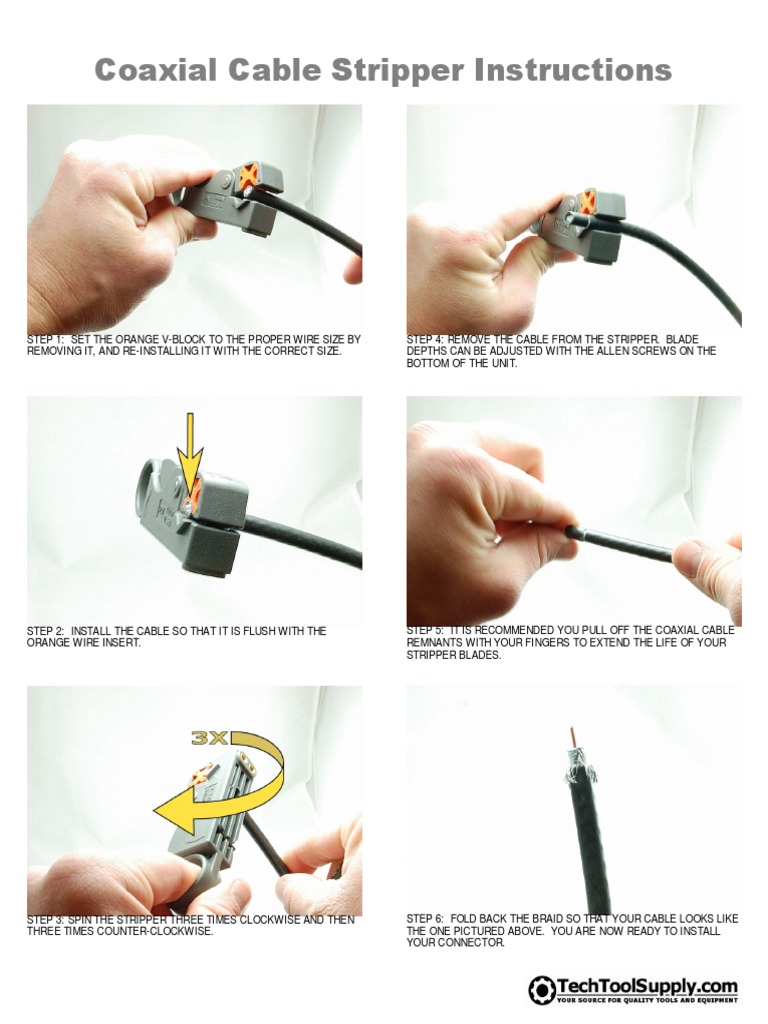 Coaxial Cable Stripper Instructions

STEP 1: SET THE ORANGE V-BLOCK TO THE PROPER WIRE SIZE BY REMOVING IT, AND RE-INSTALLING IT WITH THE CORRECT SIZE.

STEP 2: INSTALL THE CABLE SO THAT IT IS FLUSH WITH THE ORANGE WIRE INSERT.

3X

STEP 3: SPIN THE STRIPPER THREE TIMES CLOCKWISE AND THEN THREE TIMES COUNTER-CLOCKWISE.

STEP 4: REMOVE THE CABLE FROM THE STRIPPER. BLADE DEPTHS CAN BE ADJUSTED WITH THE ALLEN SCREWS ON THE BOTTOM OF THE UNIT.

STEP 5: IT IS RECOMMENDED YOU PULL OFF THE COAXIAL CABLE REMNANTS WITH YOUR FINGERS TO EXTEND THE LIFE OF YOUR STRIPPER BLADES.

STEP 6: FOLD BACK THE BRAID SO THAT YOUR CABLE LOOKS LIKE THE ONE PICTURED ABOVE. YOU ARE NOW READY TO INSTALL YOUR CONNECTOR.

TechToolSupply.com
YOUR SOURCE FOR QUALITY TOOLS AND EQUIPMENT