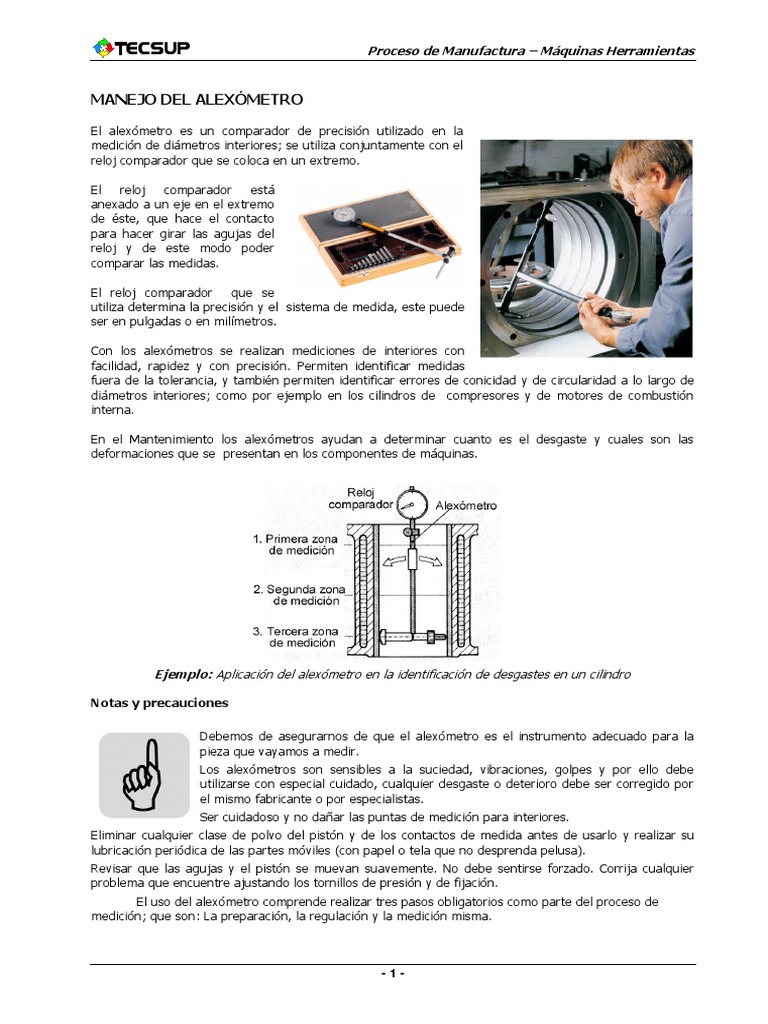 TECSUP

Proceso de Manufactura – Máquinas Herramientas

MANEJO DEL ALEXÓMETRO

El alexómetro es un comparador de precisión utilizado en la medición de diámetros interiores; se utiliza conjuntamente con el reloj comparador que se coloca en un extremo.

El reloj comparador está anexado a un eje en el extremo de éste, que hace el contacto para hacer girar las agujas del reloj y de este modo poder comparar las medidas.

El reloj comparador que se utiliza determina la precisión y el sistema de medida, este puede ser en pulgadas o en milímetros.

Con los alexómetros se realizan mediciones de interiores con facilidad, rapidez y con precisión. Permiten identificar medidas fuera de la tolerancia, y también permiten identificar errores de conicidad y de circularidad a lo largo de diámetros interiores; como por ejemplo en los cilindros de compresores y de motores de combustión interna.

En el Mantenimiento los alexómetros ayudan a determinar cuanto es el desgaste y cuales son las deformaciones que se presentan en los componentes de máquinas.

Reloj comparador
Alexómetro
1. Primera zona de medición
2. Segunda zona de medición
3. Tercera zona de medición

Ejemplo: Aplicación del alexómetro en la identificación de desgastes en un cilindro

Notas y precauciones

Debemos de asegurarnos de que el alexómetro es el instrumento adecuado para la pieza que vayamos a medir.
Los alexómetros son sensibles a la suciedad, vibraciones, golpes y por ello debe utilizarse con especial cuidado, cualquier desgaste o deterioro debe ser corregido por el mismo fabricante o por especialistas.
Ser cuidadoso y no dañar las puntas de medición para interiores.
Eliminar cualquier clase de polvo del pistón y de los contactos de medida antes de usarlo y realizar su lubricación periódica de las partes móviles (con papel o tela que no desprenda pelusa).
Revisar que las agujas y el pistón se muevan suavemente. No debe sentirse forzado. Corrija cualquier problema que encuentre ajustando los tornillos de presión y de fijación.
El uso del alexómetro comprende realizar tres pasos obligatorios como parte del proceso de medición; que son: La preparación, la regulación y la medición misma.

- 1 -