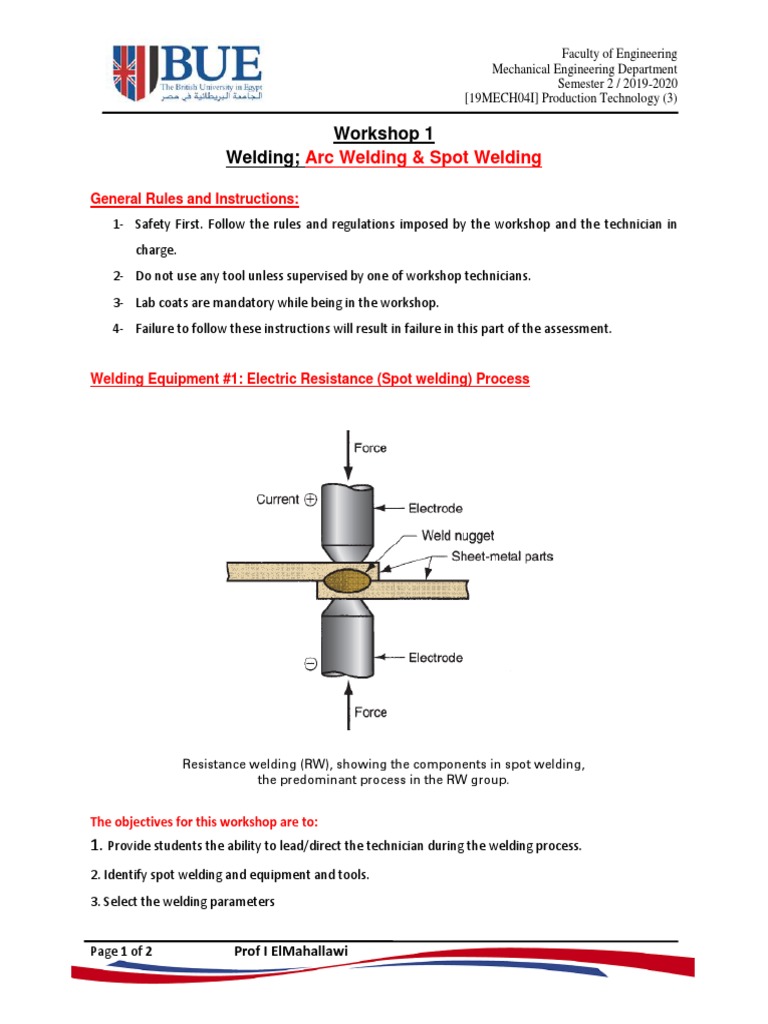 BUE
The British University in Egypt
الجامعة البريطانية في مصر

Faculty of Engineering
Mechanical Engineering Department
Semester 2 / 2019-2020
[19MECH04I] Production Technology (3)

Workshop 1
Welding; Arc Welding & Spot Welding

General Rules and Instructions:

1- Safety First. Follow the rules and regulations imposed by the workshop and the technician in charge.

2- Do not use any tool unless supervised by one of workshop technicians.

3- Lab coats are mandatory while being in the workshop.

4- Failure to follow these instructions will result in failure in this part of the assessment.

Welding Equipment #1: Electric Resistance (Spot welding) Process

Force
Current ⊕
Electrode
Weld nugget
Sheet-metal parts
⊖
Electrode
Force

Resistance welding (RW), showing the components in spot welding, the predominant process in the RW group.

The objectives for this workshop are to:

1. Provide students the ability to lead/direct the technician during the welding process.

2. Identify spot welding and equipment and tools.

3. Select the welding parameters

Page 1 of 2 Prof I ElMahallawi