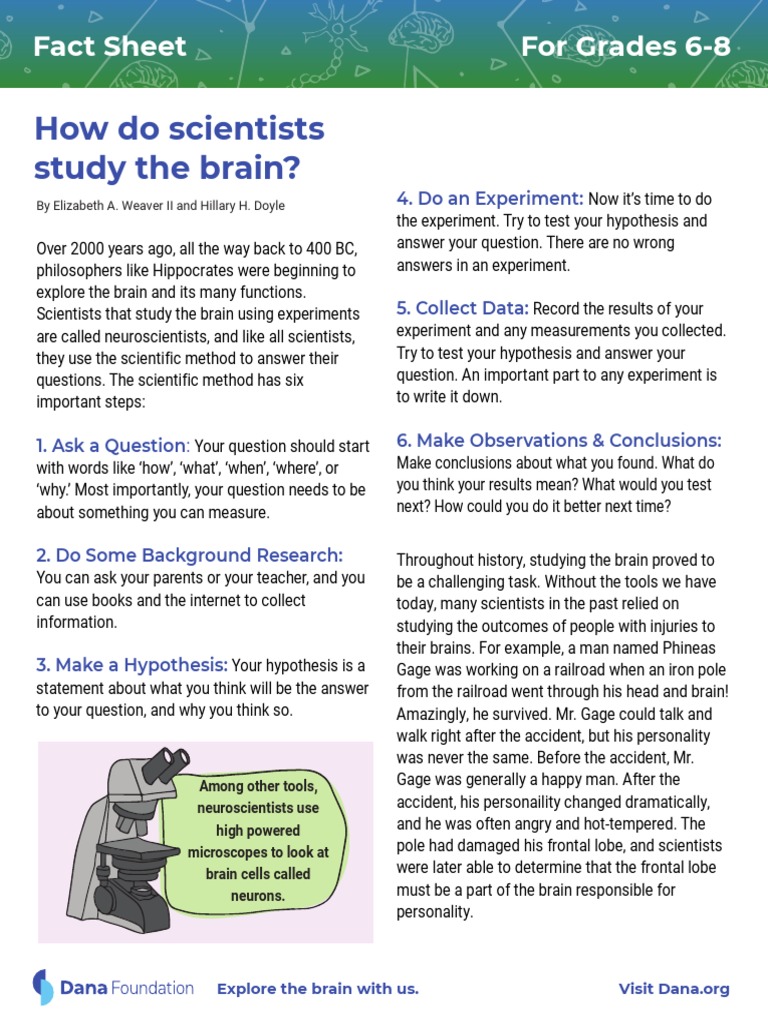 Fact Sheet

For Grades 6-8

How do scientists study the brain?

By Elizabeth A. Weaver II and Hillary H. Doyle

Over 2000 years ago, all the way back to 400 BC, philosophers like Hippocrates were beginning to explore the brain and its many functions. Scientists that study the brain using experiments are called neuroscientists, and like all scientists, they use the scientific method to answer their questions. The scientific method has six important steps:

1. Ask a Question: Your question should start with words like 'how', 'what', 'when', 'where', or 'why.' Most importantly, your question needs to be about something you can measure.

2. Do Some Background Research: You can ask your parents or your teacher, and you can use books and the internet to collect information.

3. Make a Hypothesis: Your hypothesis is a statement about what you think will be the answer to your question, and why you think so.

Among other tools, neuroscientists use high powered microscopes to look at brain cells called neurons.

4. Do an Experiment: Now it's time to do the experiment. Try to test your hypothesis and answer your question. There are no wrong answers in an experiment.

5. Collect Data: Record the results of your experiment and any measurements you collected. Try to test your hypothesis and answer your question. An important part to any experiment is to write it down.

6. Make Observations & Conclusions: Make conclusions about what you found. What do you think your results mean? What would you test next? How could you do it better next time?

Throughout history, studying the brain proved to be a challenging task. Without the tools we have today, many scientists in the past relied on studying the outcomes of people with injuries to their brains. For example, a man named Phineas Gage was working on a railroad when an iron pole from the railroad went through his head and brain! Amazingly, he survived. Mr. Gage could talk and walk right after the accident, but his personality was never the same. Before the accident, Mr. Gage was generally a happy man. After the accident, his personaility changed dramatically, and he was often angry and hot-tempered. The pole had damaged his frontal lobe, and scientists were later able to determine that the frontal lobe must be a part of the brain responsible for personality.

Dana Foundation

Explore the brain with us.

Visit Dana.org