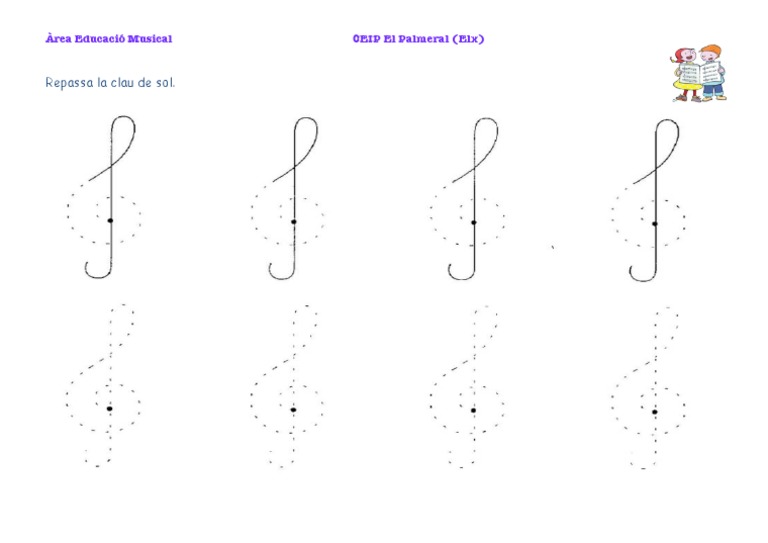 Àrea Educació Musical

CEIP El Palmeral (Elx)

Repassa la clau de sol.