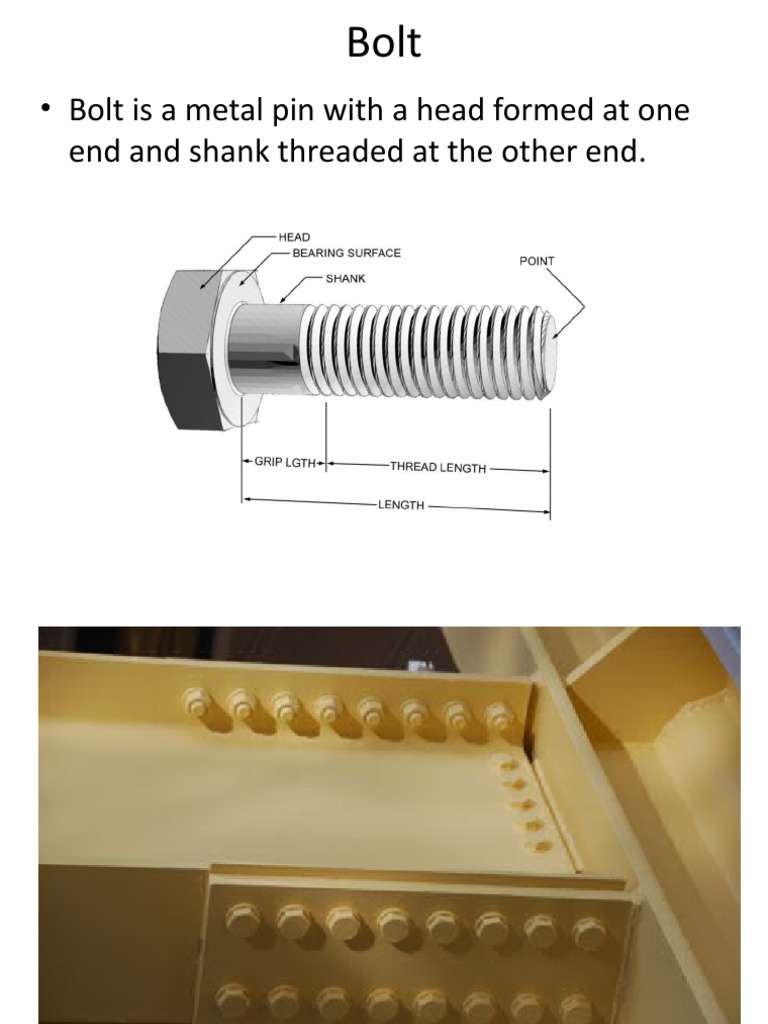 Bolt

• Bolt is a metal pin with a head formed at one end and shank threaded at the other end.

HEAD
BEARING SURFACE
SHANK
POINT
GRIP LGTH
THREAD LENGTH
LENGTH