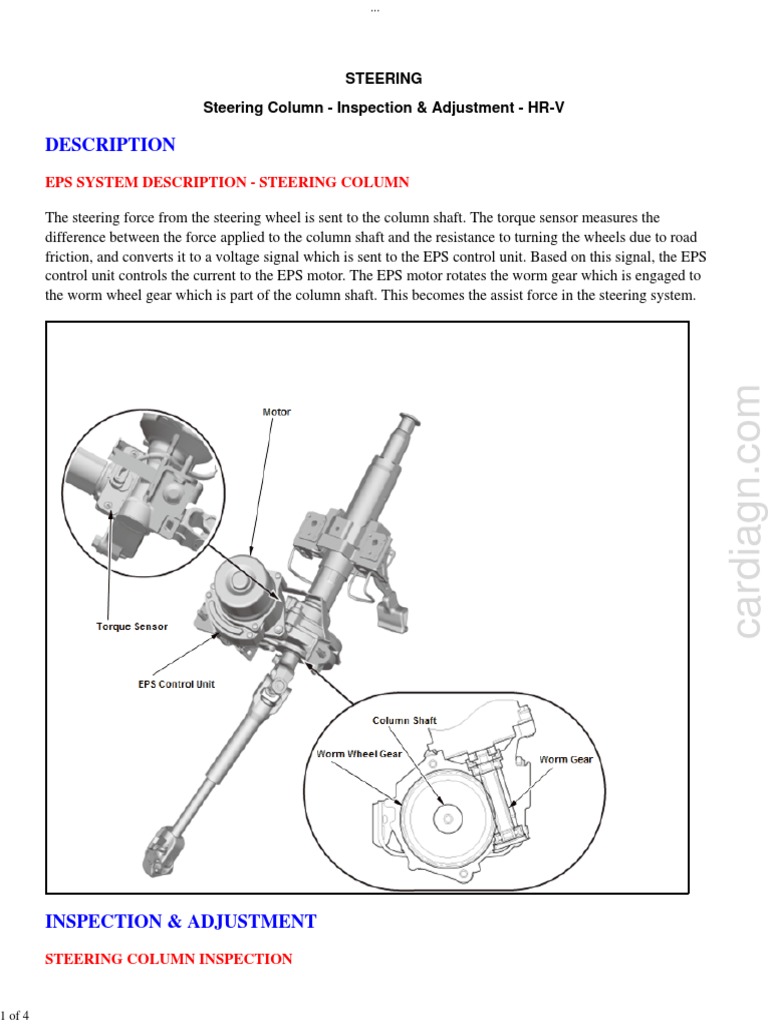 ...

STEERING

Steering Column - Inspection & Adjustment - HR-V

DESCRIPTION

EPS SYSTEM DESCRIPTION - STEERING COLUMN

The steering force from the steering wheel is sent to the column shaft. The torque sensor measures the difference between the force applied to the column shaft and the resistance to turning the wheels due to road friction, and converts it to a voltage signal which is sent to the EPS control unit. Based on this signal, the EPS control unit controls the current to the EPS motor. The EPS motor rotates the worm gear which is engaged to the worm wheel gear which is part of the column shaft. This becomes the assist force in the steering system.

Motor
Torque Sensor
EPS Control Unit
Column Shaft
Worm Wheel Gear
Worm Gear

cardiagn.com

INSPECTION & ADJUSTMENT

STEERING COLUMN INSPECTION

1 of 4