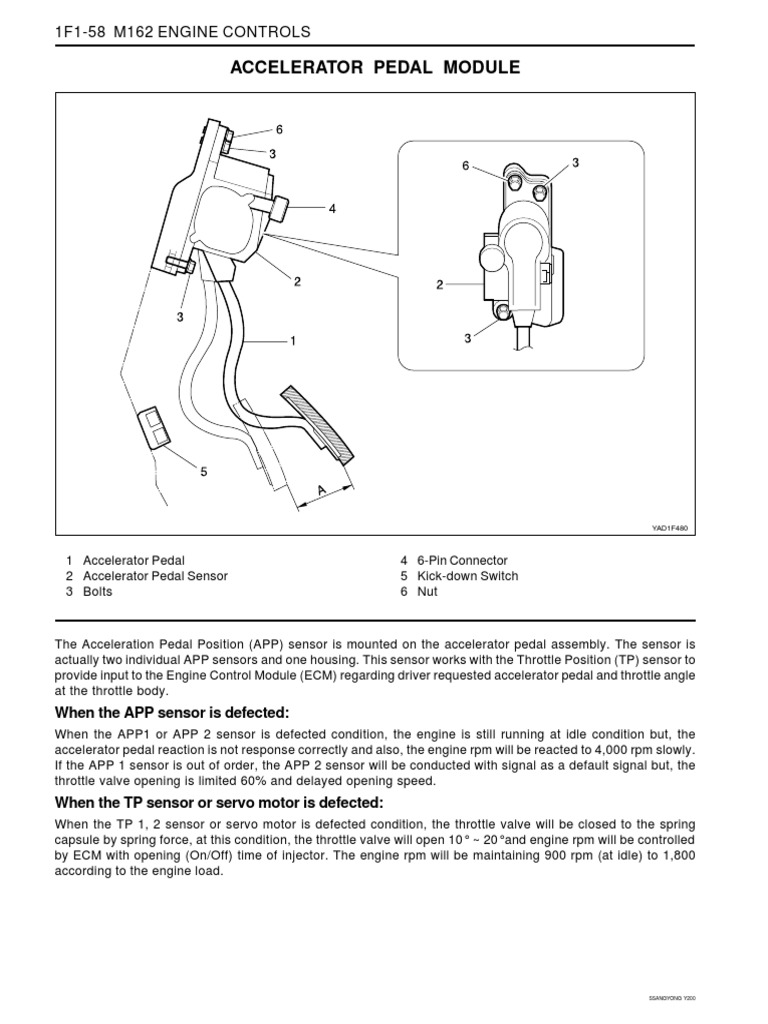 1F1-58 M162 ENGINE CONTROLS

ACCELERATOR PEDAL MODULE

6
3
4
2
3
1
5
A
6
3
2
3
YAD1F480

1 Accelerator Pedal
2 Accelerator Pedal Sensor
3 Bolts

4 6-Pin Connector
5 Kick-down Switch
6 Nut

The Acceleration Pedal Position (APP) sensor is mounted on the accelerator pedal assembly. The sensor is actually two individual APP sensors and one housing. This sensor works with the Throttle Position (TP) sensor to provide input to the Engine Control Module (ECM) regarding driver requested accelerator pedal and throttle angle at the throttle body.

When the APP sensor is defected:

When the APP1 or APP 2 sensor is defected condition, the engine is still running at idle condition but, the accelerator pedal reaction is not response correctly and also, the engine rpm will be reacted to 4,000 rpm slowly. If the APP 1 sensor is out of order, the APP 2 sensor will be conducted with signal as a default signal but, the throttle valve opening is limited 60% and delayed opening speed.

When the TP sensor or servo motor is defected:

When the TP 1, 2 sensor or servo motor is defected condition, the throttle valve will be closed to the spring capsule by spring force, at this condition, the throttle valve will open 10° ~ 20°and engine rpm will be controlled by ECM with opening (On/Off) time of injector. The engine rpm will be maintaining 900 rpm (at idle) to 1,800 according to the engine load.

SSANGYONG Y200