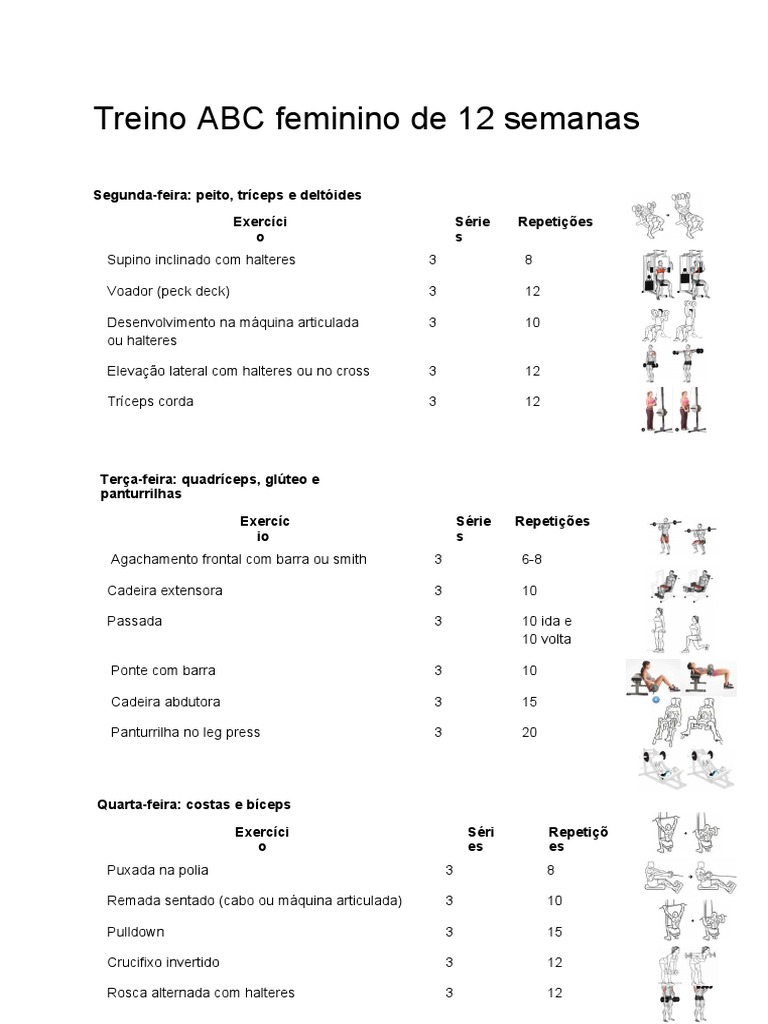 Treino ABC feminino de 12 semanas

Segunda-feira: peito, tríceps e deltóides

| Exercício | Séries | Repetições |
|---|---|---|
| Supino inclinado com halteres | 3 | 8 |
| Voador (peck deck) | 3 | 12 |
| Desenvolvimento na máquina articulada ou halteres | 3 | 10 |
| Elevação lateral com halteres ou no cross | 3 | 12 |
| Tríceps corda | 3 | 12 |

Terça-feira: quadríceps, glúteo e panturrilhas

| Exercício | Séries | Repetições |
|---|---|---|
| Agachamento frontal com barra ou smith | 3 | 6-8 |
| Cadeira extensora | 3 | 10 |
| Passada | 3 | 10 ida e 10 volta |
| Ponte com barra | 3 | 10 |
| Cadeira abdutora | 3 | 15 |
| Panturrilha no leg press | 3 | 20 |

Quarta-feira: costas e bíceps

| Exercício | Séries | Repetições |
|---|---|---|
| Puxada na polia | 3 | 8 |
| Remada sentado (cabo ou máquina articulada) | 3 | 10 |
| Pulldown | 3 | 15 |
| Crucifixo invertido | 3 | 12 |
| Rosca alternada com halteres | 3 | 12 |