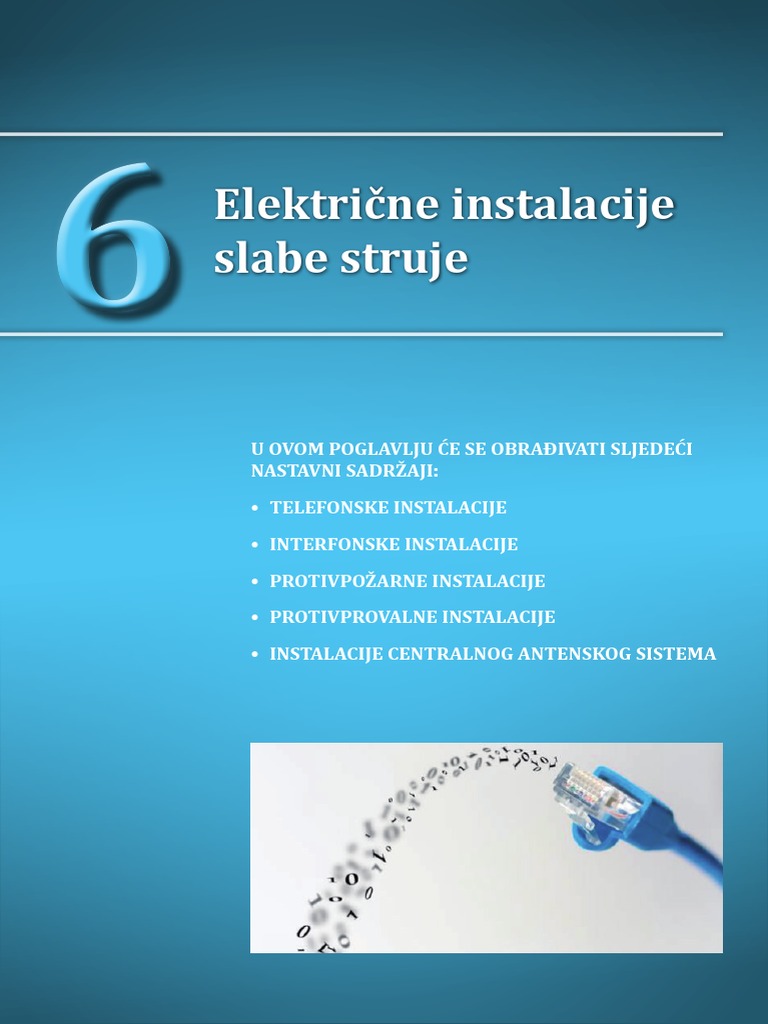 6

Električne instalacije slabe struje

U OVOM POGLAVLJU ĆE SE OBRAĐIVATI SLJEDEĆI NASTAVNI SADRŽAJI:

• TELEFONSKE INSTALACIJE
• INTERFONSKE INSTALACIJE
• PROTIVPOŽARNE INSTALACIJE
• PROTIVPROVALNE INSTALACIJE
• INSTALACIJE CENTRALNOG ANTENSKOG SISTEMA