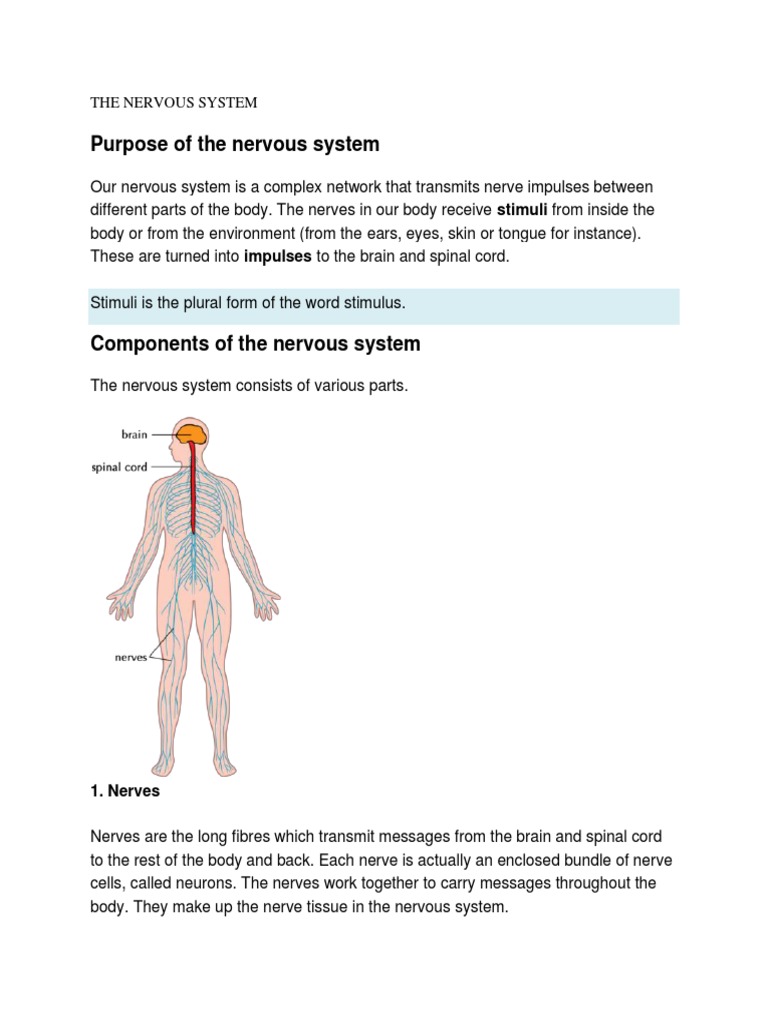 THE NERVOUS SYSTEM

Purpose of the nervous system

Our nervous system is a complex network that transmits nerve impulses between different parts of the body. The nerves in our body receive stimuli from inside the body or from the environment (from the ears, eyes, skin or tongue for instance). These are turned into impulses to the brain and spinal cord.

Stimuli is the plural form of the word stimulus.

Components of the nervous system

The nervous system consists of various parts.

brain
spinal cord
nerves

1. Nerves

Nerves are the long fibres which transmit messages from the brain and spinal cord to the rest of the body and back. Each nerve is actually an enclosed bundle of nerve cells, called neurons. The nerves work together to carry messages throughout the body. They make up the nerve tissue in the nervous system.