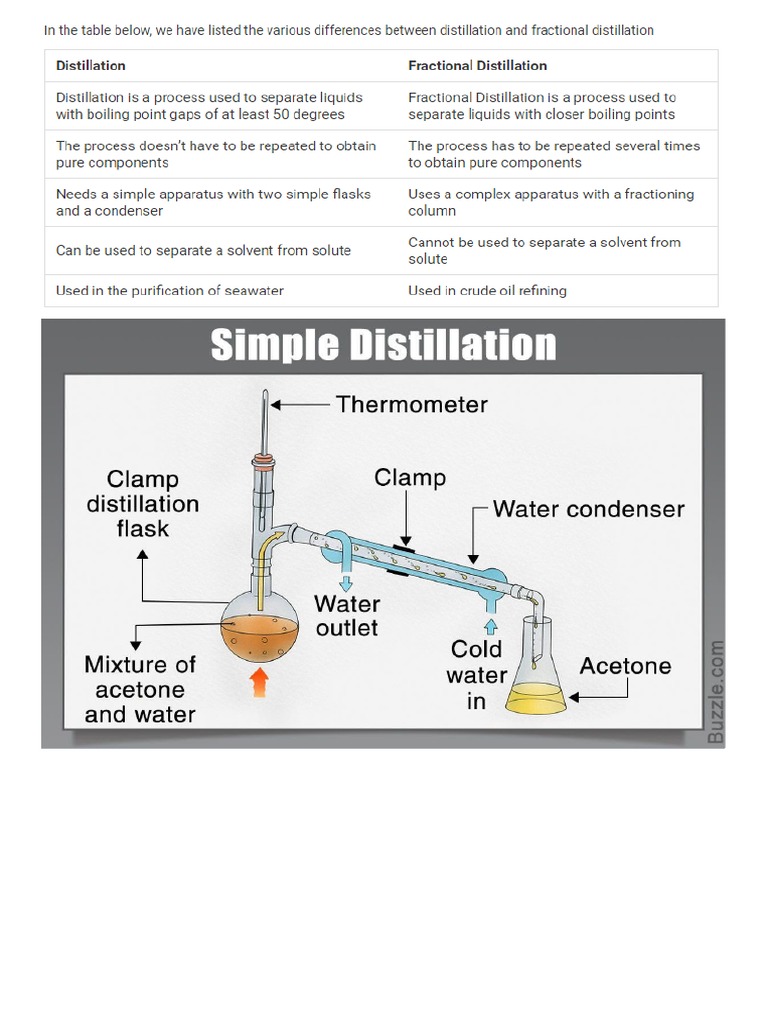 In the table below, we have listed the various differences between distillation and fractional distillation

| Distillation | Fractional Distillation |
|---|---|
| Distillation is a process used to separate liquids with boiling point gaps of at least 50 degrees | Fractional Distillation is a process used to separate liquids with closer boiling points |
| The process doesn't have to be repeated to obtain pure components | The process has to be repeated several times to obtain pure components |
| Needs a simple apparatus with two simple flasks and a condenser | Uses a complex apparatus with a fractioning column |
| Can be used to separate a solvent from solute | Cannot be used to separate a solvent from solute |
| Used in the purification of seawater | Used in crude oil refining |

Simple Distillation

Thermometer

Clamp distillation flask

Clamp

Water condenser

Water outlet

Mixture of acetone and water

Cold water in

Acetone

Buzzle.com