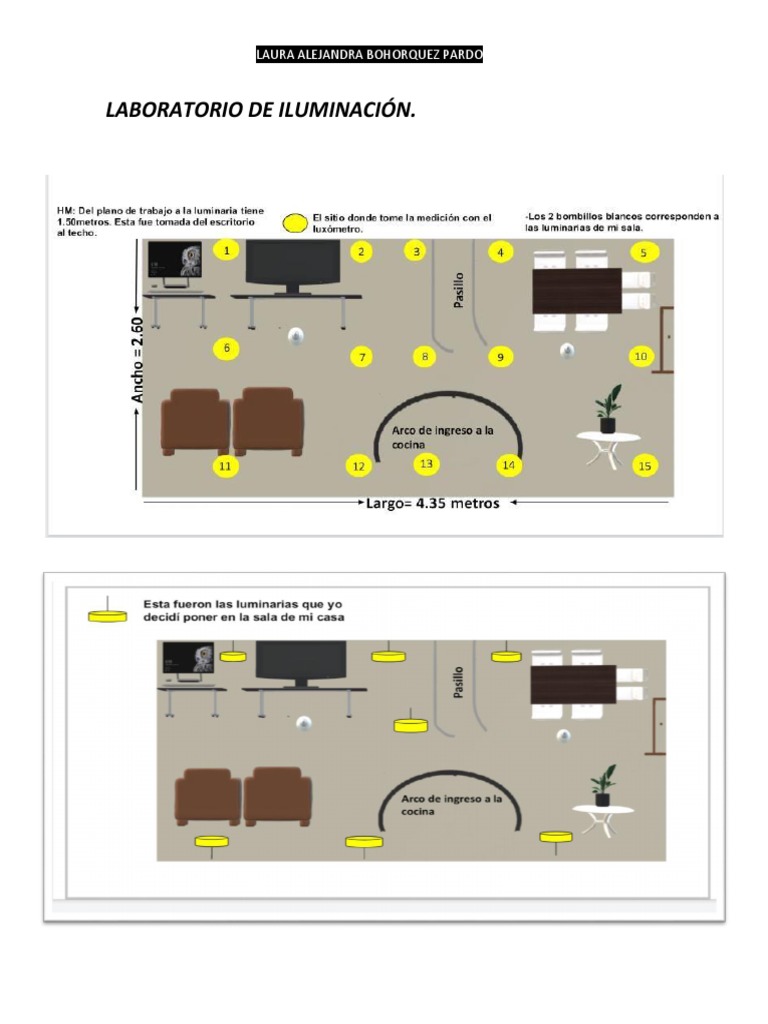 LAURA ALEJANDRA BOHORQUEZ PARDO

LABORATORIO DE ILUMINACIÓN.

HM: Del plano de trabajo a la luminaria tiene 1.50metros. Esta fue tomada del escritorio al techo.

El sitio donde tome la medición con el luxómetro.

-Los 2 bombillos blancos corresponden a las luminarias de mi sala.

1 2 3 4 5

Pasillo

Ancho = 2.60

6 7 8 9 10

Arco de ingreso a la cocina

11 12 13 14 15

Largo= 4.35 metros

Esta fueron las luminarias que yo decidí poner en la sala de mi casa

Pasillo

Arco de ingreso a la cocina