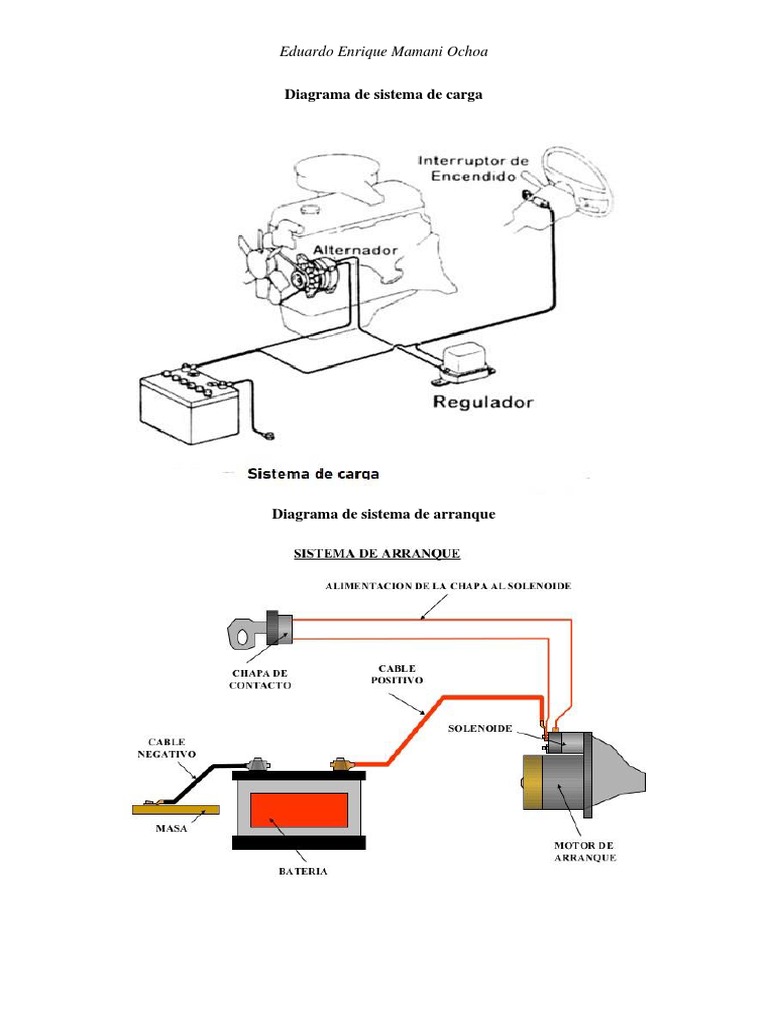 Eduardo Enrique Mamani Ochoa

Diagrama de sistema de carga

Interruptor de Encendido

Alternador

Regulador

Sistema de carga

Diagrama de sistema de arranque

SISTEMA DE ARRANQUE

ALIMENTACION DE LA CHAPA AL SOLENOIDE

CHAPA DE CONTACTO

CABLE POSITIVO

SOLENOIDE

CABLE NEGATIVO

MASA

BATERIA

MOTOR DE ARRANQUE