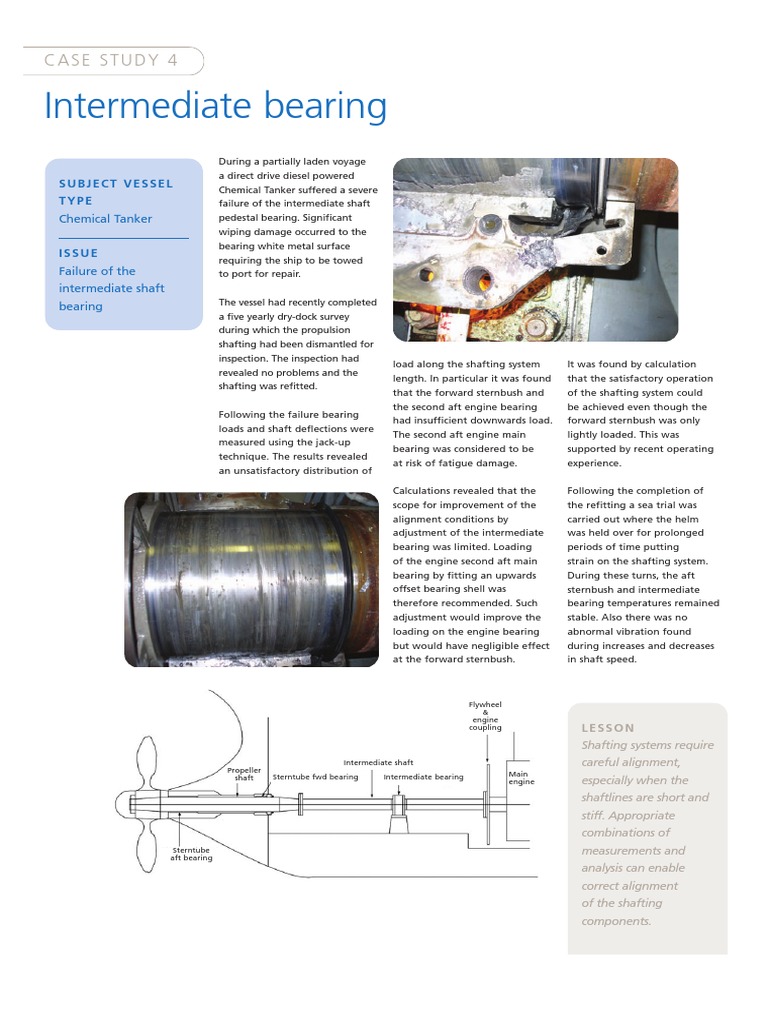 CASE STUDY 4

Intermediate bearing

SUBJECT VESSEL TYPE
Chemical Tanker

ISSUE
Failure of the intermediate shaft bearing

During a partially laden voyage a direct drive diesel powered Chemical Tanker suffered a severe failure of the intermediate shaft pedestal bearing. Significant wiping damage occurred to the bearing white metal surface requiring the ship to be towed to port for repair.

The vessel had recently completed a five yearly dry-dock survey during which the propulsion shafting had been dismantled for inspection. The inspection had revealed no problems and the shafting was refitted.

Following the failure bearing loads and shaft deflections were measured using the jack-up technique. The results revealed an unsatisfactory distribution of load along the shafting system length. In particular it was found that the forward sternbush and the second aft engine bearing had insufficient downwards load. The second aft engine main bearing was considered to be at risk of fatigue damage.

Calculations revealed that the scope for improvement of the alignment conditions by adjustment of the intermediate bearing was limited. Loading of the engine second aft main bearing by fitting an upwards offset bearing shell was therefore recommended. Such adjustment would improve the loading on the engine bearing but would have negligible effect at the forward sternbush.

It was found by calculation that the satisfactory operation of the shafting system could be achieved even though the forward sternbush was only lightly loaded. This was supported by recent operating experience.

Following the completion of the refitting a sea trial was carried out where the helm was held over for prolonged periods of time putting strain on the shafting system. During these turns, the aft sternbush and intermediate bearing temperatures remained stable. Also there was no abnormal vibration found during increases and decreases in shaft speed.

Flywheel & engine coupling
Intermediate shaft
Propeller shaft
Sterntube fwd bearing
Intermediate bearing
Main engine
Sterntube aft bearing

LESSON
Shafting systems require careful alignment, especially when the shaftlines are short and stiff. Appropriate combinations of measurements and analysis can enable correct alignment of the shafting components.