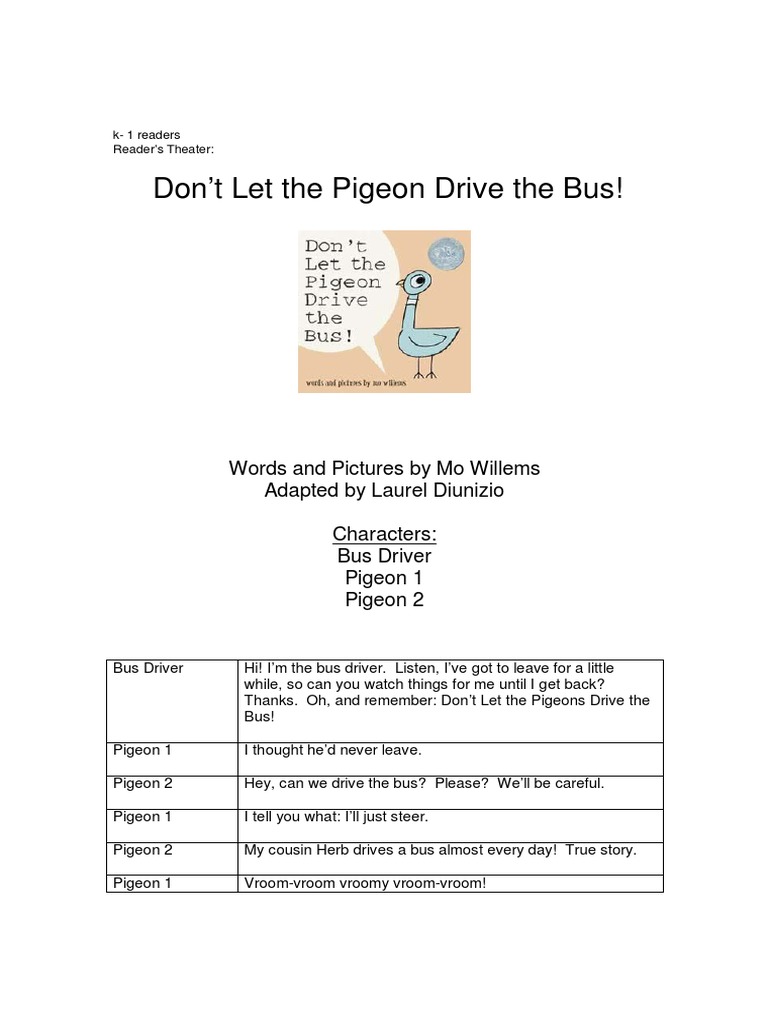 k- 1 readers
Reader's Theater:

Don't Let the Pigeon Drive the Bus!

Don't Let the Pigeon Drive the Bus!

words and pictures by mo willems

Words and Pictures by Mo Willems
Adapted by Laurel Diunizio

Characters:
Bus Driver
Pigeon 1
Pigeon 2

| Bus Driver | Hi! I'm the bus driver. Listen, I've got to leave for a little while, so can you watch things for me until I get back? Thanks. Oh, and remember: Don't Let the Pigeons Drive the Bus! |
|---|---|
| Pigeon 1 | I thought he'd never leave. |
| Pigeon 2 | Hey, can we drive the bus? Please? We'll be careful. |
| Pigeon 1 | I tell you what: I'll just steer. |
| Pigeon 2 | My cousin Herb drives a bus almost every day! True story. |
| Pigeon 1 | Vroom-vroom vroomy vroom-vroom! |