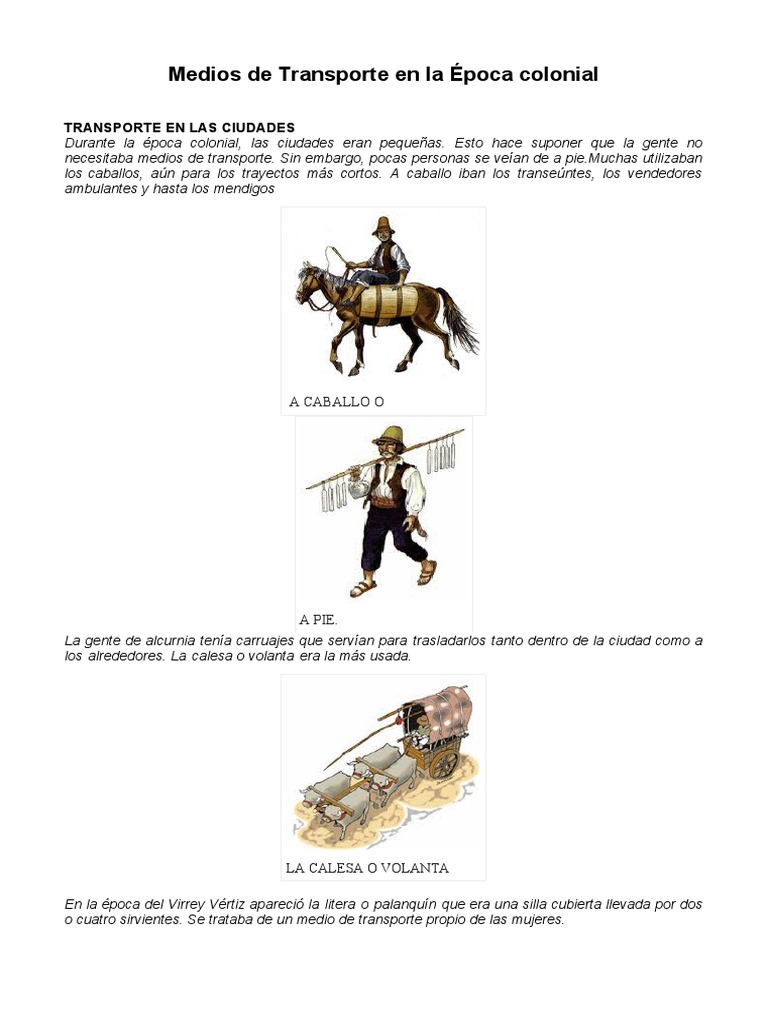 Medios de Transporte en la Época colonial

TRANSPORTE EN LAS CIUDADES
Durante la época colonial, las ciudades eran pequeñas. Esto hace suponer que la gente no necesitaba medios de transporte. Sin embargo, pocas personas se veían de a pie.Muchas utilizaban los caballos, aún para los trayectos más cortos. A caballo iban los transeúntes, los vendedores ambulantes y hasta los mendigos

A CABALLO O

A PIE.

La gente de alcurnia tenía carruajes que servían para trasladarlos tanto dentro de la ciudad como a los alrededores. La calesa o volanta era la más usada.

LA CALESA O VOLANTA

En la época del Virrey Vértiz apareció la litera o palanquín que era una silla cubierta llevada por dos o cuatro sirvientes. Se trataba de un medio de transporte propio de las mujeres.