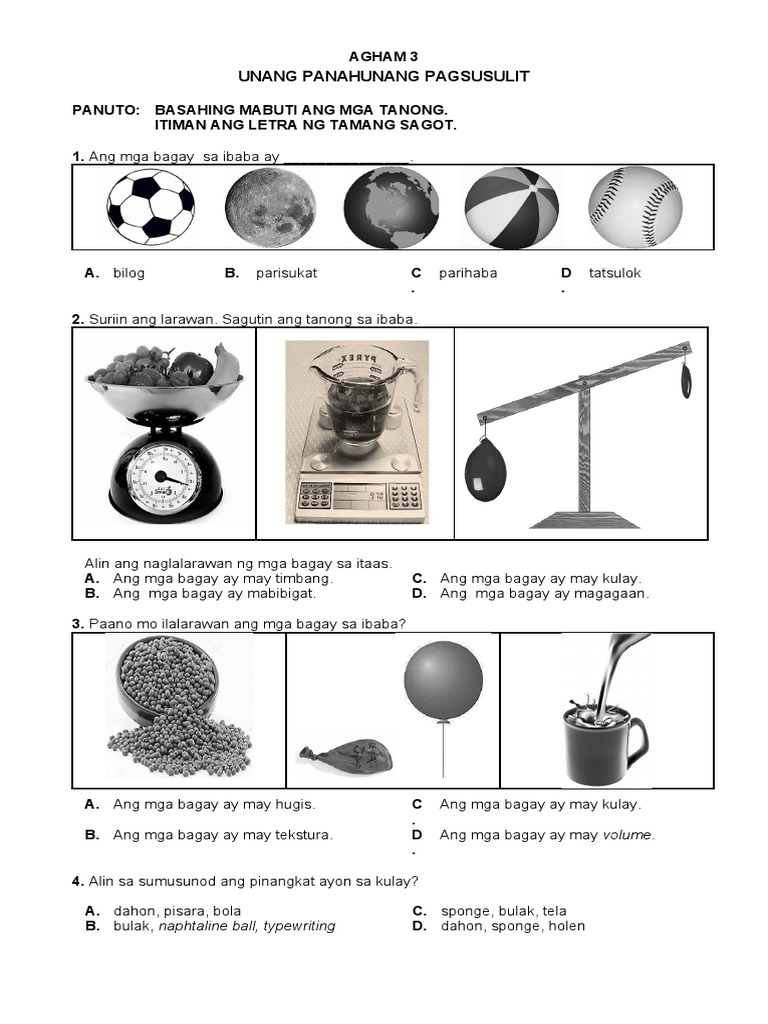 AGHAM 3
UNANG PANAHUNANG PAGSUSULIT

PANUTO: BASAHING MABUTI ANG MGA TANONG.
ITIMAN ANG LETRA NG TAMANG SAGOT.

1. Ang mga bagay sa ibaba ay _______________.

A. bilog B. parisukat C. parihaba D. tatsulok

2. Suriin ang larawan. Sagutin ang tanong sa ibaba.

PYREX

Alin ang naglalarawan ng mga bagay sa itaas.
A. Ang mga bagay ay may timbang.
B. Ang mga bagay ay mabibigat.
C. Ang mga bagay ay may kulay.
D. Ang mga bagay ay magagaan.

3. Paano mo ilalarawan ang mga bagay sa ibaba?

A. Ang mga bagay ay may hugis.
B. Ang mga bagay ay may tekstura.
C. Ang mga bagay ay may kulay.
D. Ang mga bagay ay may volume.

4. Alin sa sumusunod ang pinangkat ayon sa kulay?

A. dahon, pisara, bola
B. bulak, naphtaline ball, typewriting
C. sponge, bulak, tela
D. dahon, sponge, holen