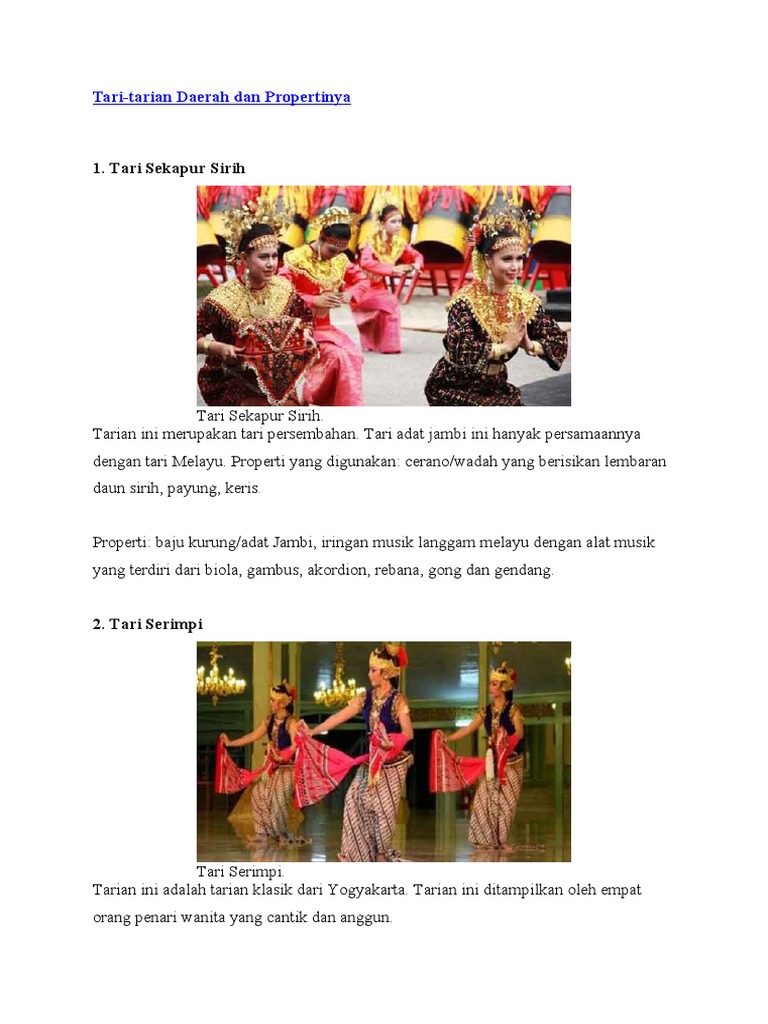 Tari-tarian Daerah dan Propertinya

1. Tari Sekapur Sirih

Tari Sekapur Sirih.
Tarian ini merupakan tari persembahan. Tari adat jambi ini hanyak persamaannya dengan tari Melayu. Properti yang digunakan: cerano/wadah yang berisikan lembaran daun sirih, payung, keris.

Properti: baju kurung/adat Jambi, iringan musik langgam melayu dengan alat musik yang terdiri dari biola, gambus, akordion, rebana, gong dan gendang.

2. Tari Serimpi

Tari Serimpi.
Tarian ini adalah tarian klasik dari Yogyakarta. Tarian ini ditampilkan oleh empat orang penari wanita yang cantik dan anggun.