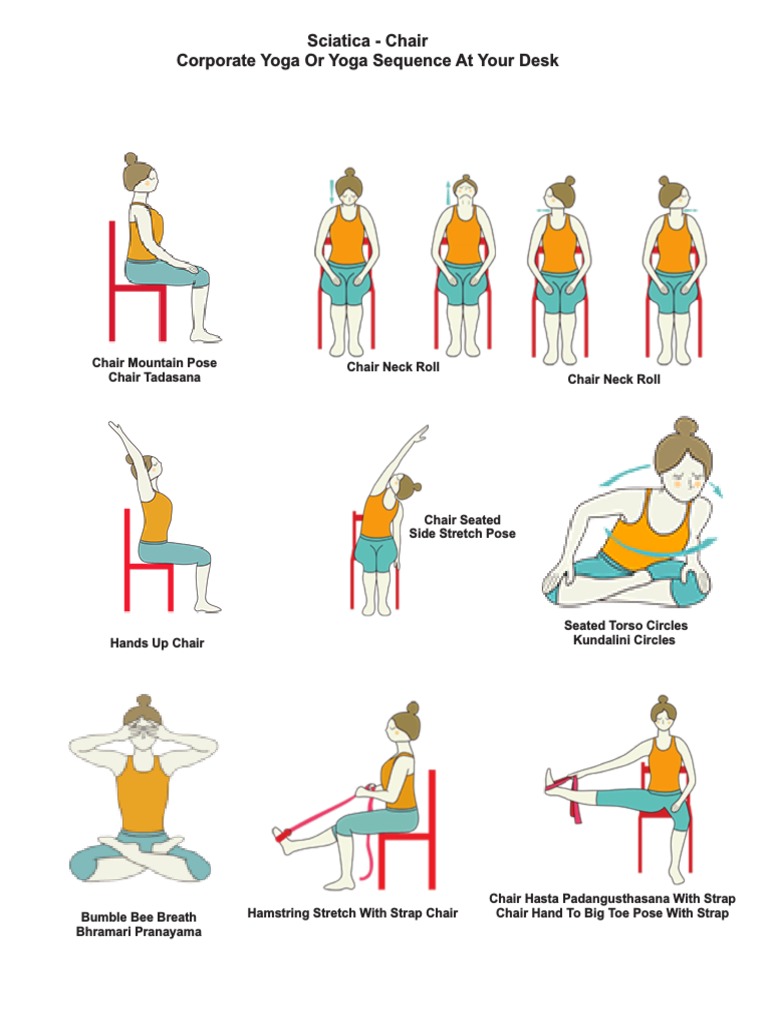 Sciatica - Chair
Corporate Yoga Or Yoga Sequence At Your Desk

Chair Mountain Pose
Chair Tadasana

Chair Neck Roll

Chair Neck Roll

Hands Up Chair

Chair Seated
Side Stretch Pose

Seated Torso Circles
Kundalini Circles

Bumble Bee Breath
Bhramari Pranayama

Hamstring Stretch With Strap Chair

Chair Hasta Padangusthasana With Strap
Chair Hand To Big Toe Pose With Strap